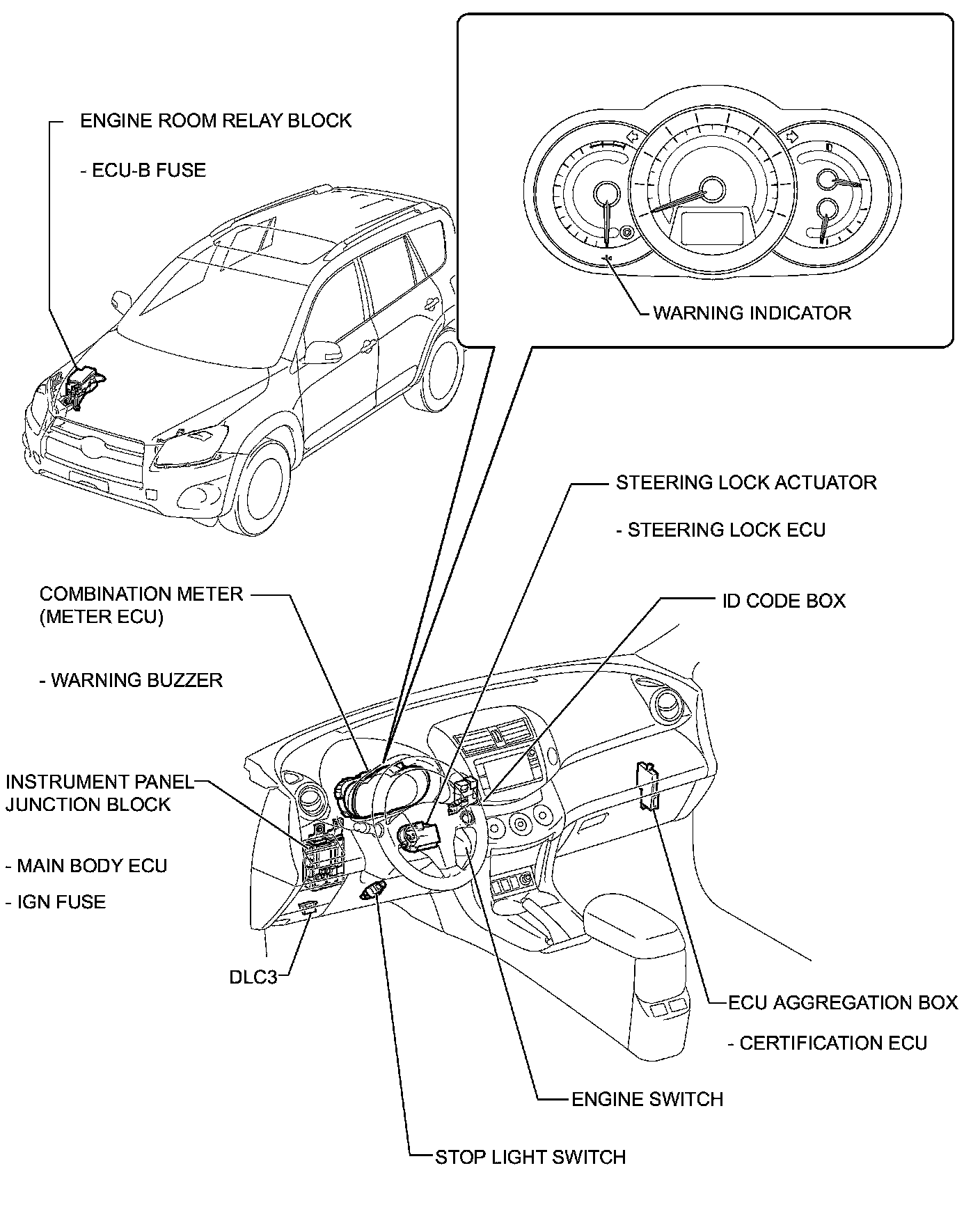 ENGINE ROOM RELAY BLOCK

- ECU-B FUSE

WARNING INDICATOR

STEERING LOCK ACTUATOR

- STEERING LOCK ECU

COMBINATION METER (METER ECU)

- WARNING BUZZER

ID CODE BOX

INSTRUMENT PANEL JUNCTION BLOCK

- MAIN BODY ECU

- IGN FUSE

DLC3

ECU AGGREGATION BOX

- CERTIFICATION ECU

ENGINE SWITCH

STOP LIGHT SWITCH