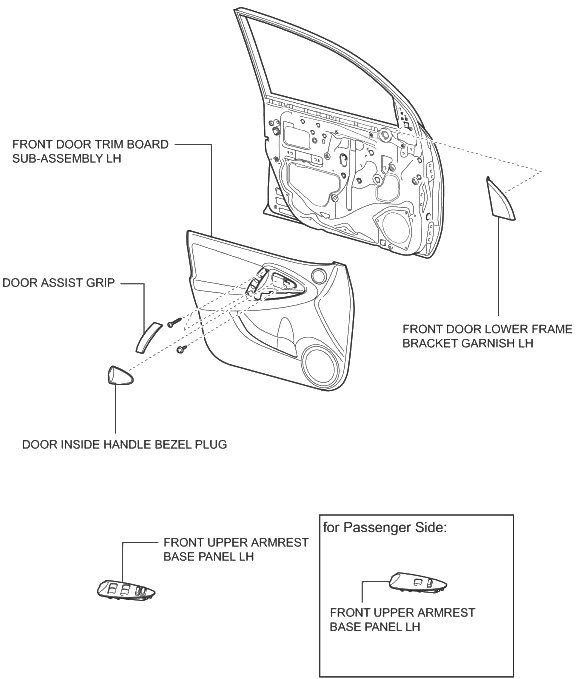 FRONT DOOR TRIM BOARD SUB-ASSEMBLY LH

DOOR ASSIST GRIP

FRONT DOOR LOWER FRAME BRACKET GARNISH LH

DOOR INSIDE HANDLE BEZEL PLUG

FRONT UPPER ARMREST BASE PANEL LH

for Passenger Side:

FRONT UPPER ARMREST BASE PANEL LH