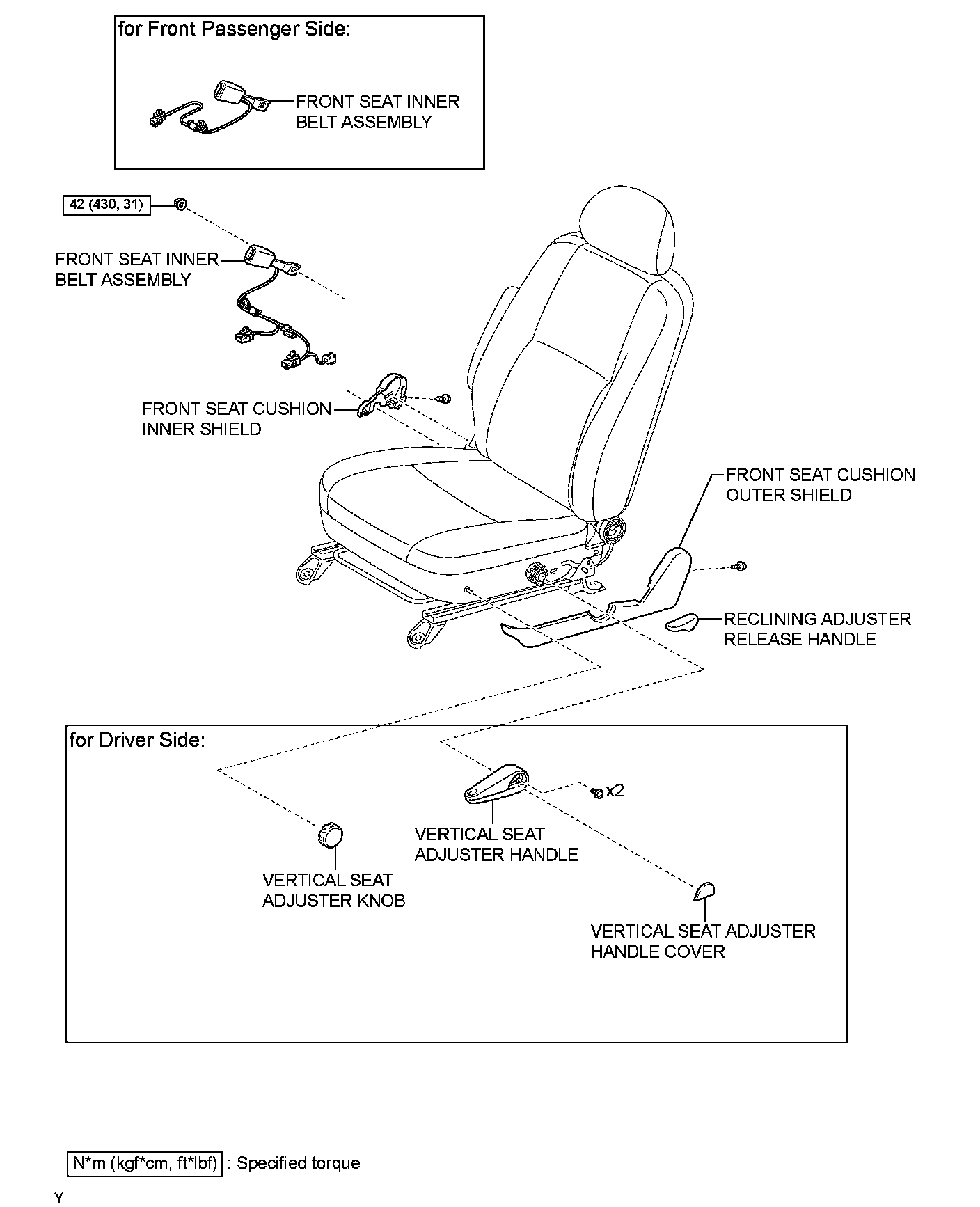 for Front Passenger Side:

FRONT SEAT INNER BELT ASSEMBLY

42 (430, 31)

FRONT SEAT INNER BELT ASSEMBLY

FRONT SEAT CUSHION INNER SHIELD

FRONT SEAT CUSHION OUTER SHIELD

RECLINING ADJUSTER RELEASE HANDLE

for Driver Side:

x2

VERTICAL SEAT ADJUSTER HANDLE

VERTICAL SEAT ADJUSTER KNOB

VERTICAL SEAT ADJUSTER HANDLE COVER

N*m (kgf*cm, ft*lbf) : Specified torque

Y