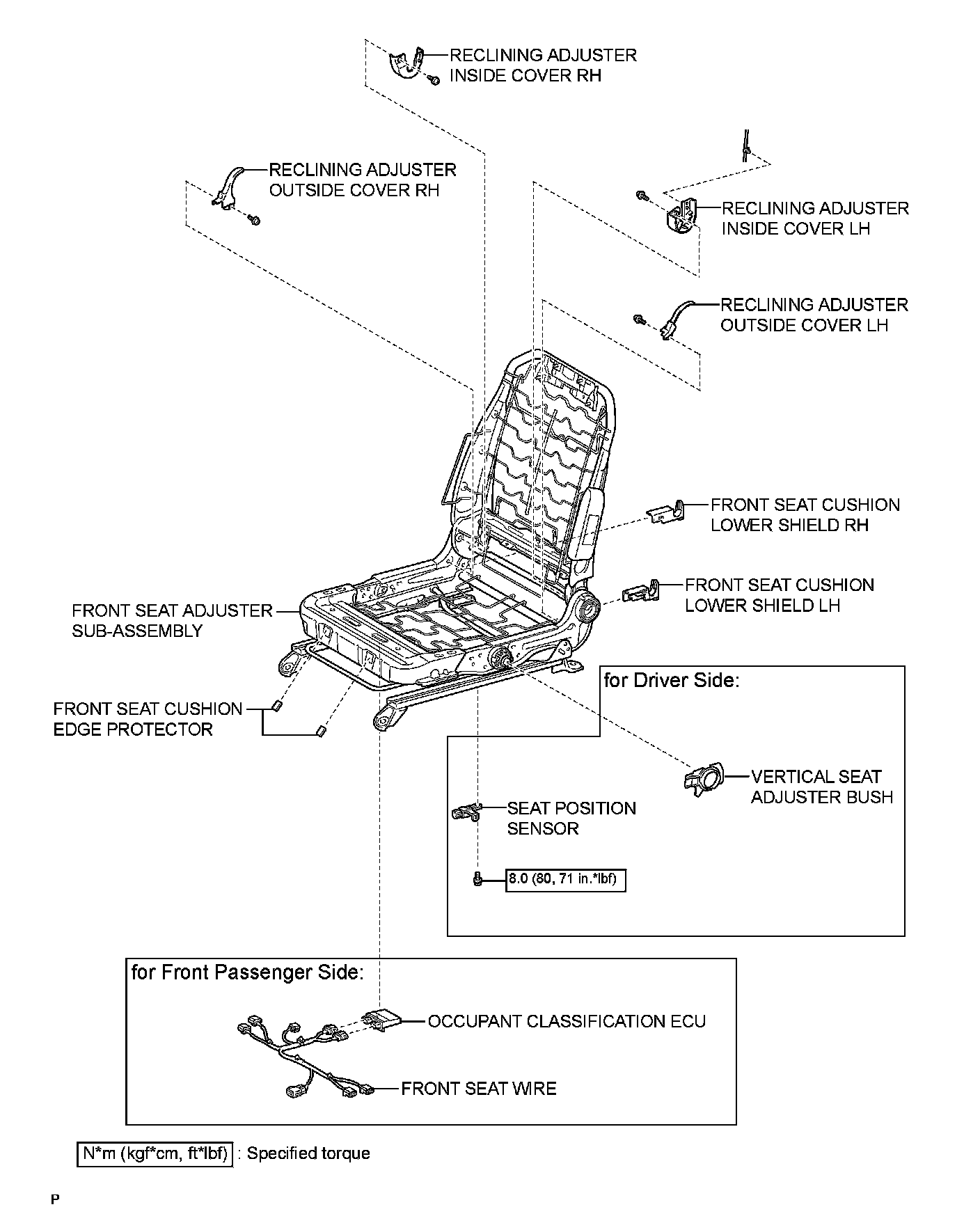 RECLINING ADJUSTER INSIDE COVER RH

RECLINING ADJUSTER OUTSIDE COVER RH

RECLINING ADJUSTER INSIDE COVER LH

RECLINING ADJUSTER OUTSIDE COVER LH

FRONT SEAT CUSHION LOWER SHIELD RH

FRONT SEAT CUSHION LOWER SHIELD LH

FRONT SEAT ADJUSTER SUB-ASSEMBLY

FRONT SEAT CUSHION EDGE PROTECTOR

for Driver Side:

VERTICAL SEAT ADJUSTER BUSH

SEAT POSITION SENSOR

8.0 (80, 71 in.*lbf)

for Front Passenger Side:

OCCUPANT CLASSIFICATION ECU

FRONT SEAT WIRE

N*m (kgf*cm, ft*lbf) : Specified torque

P