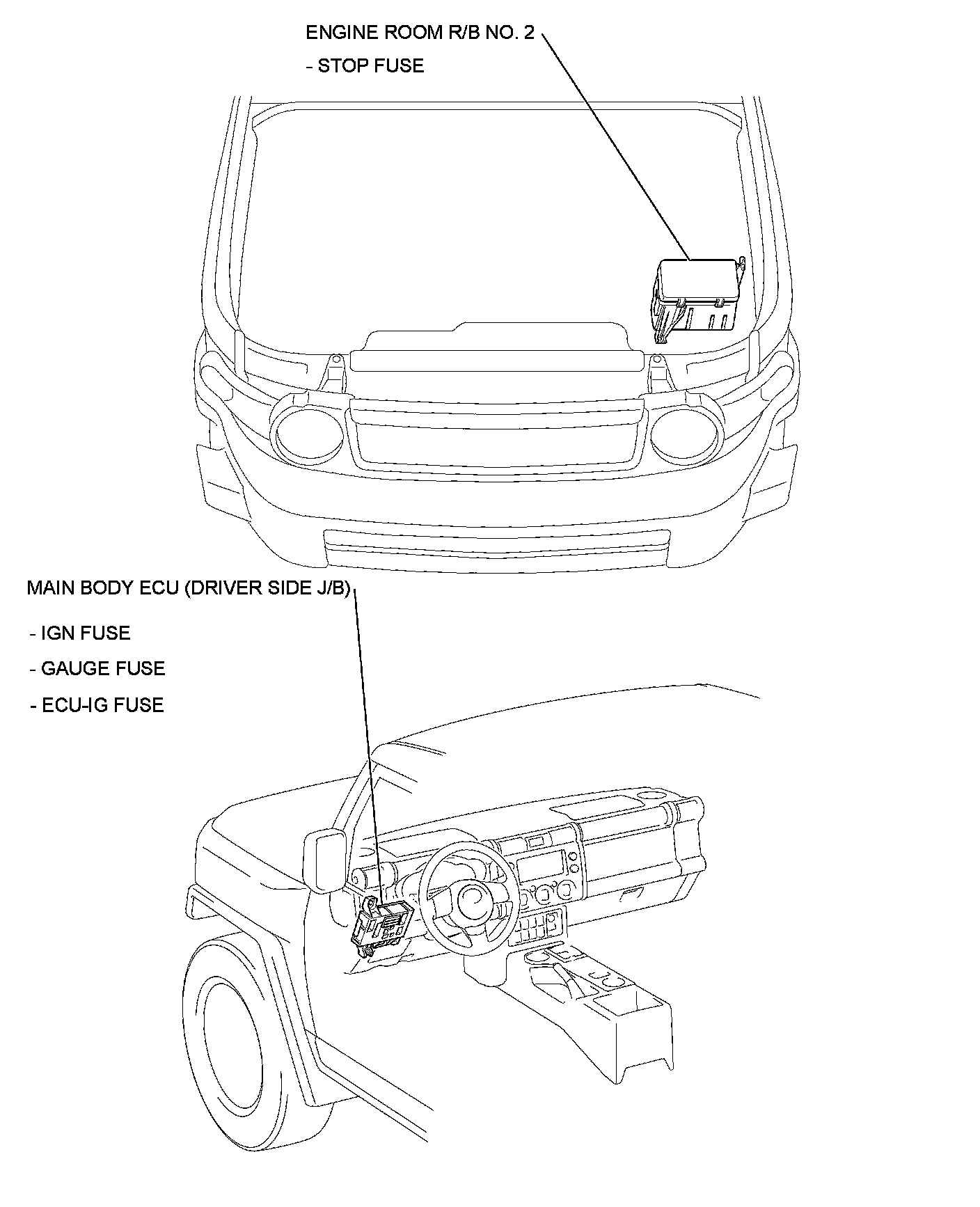 ENGINE ROOM R/B NO. 2

- STOP FUSE

MAIN BODY ECU (DRIVER SIDE J/B)

- IGN FUSE

- GAUGE FUSE

- ECU-IG FUSE