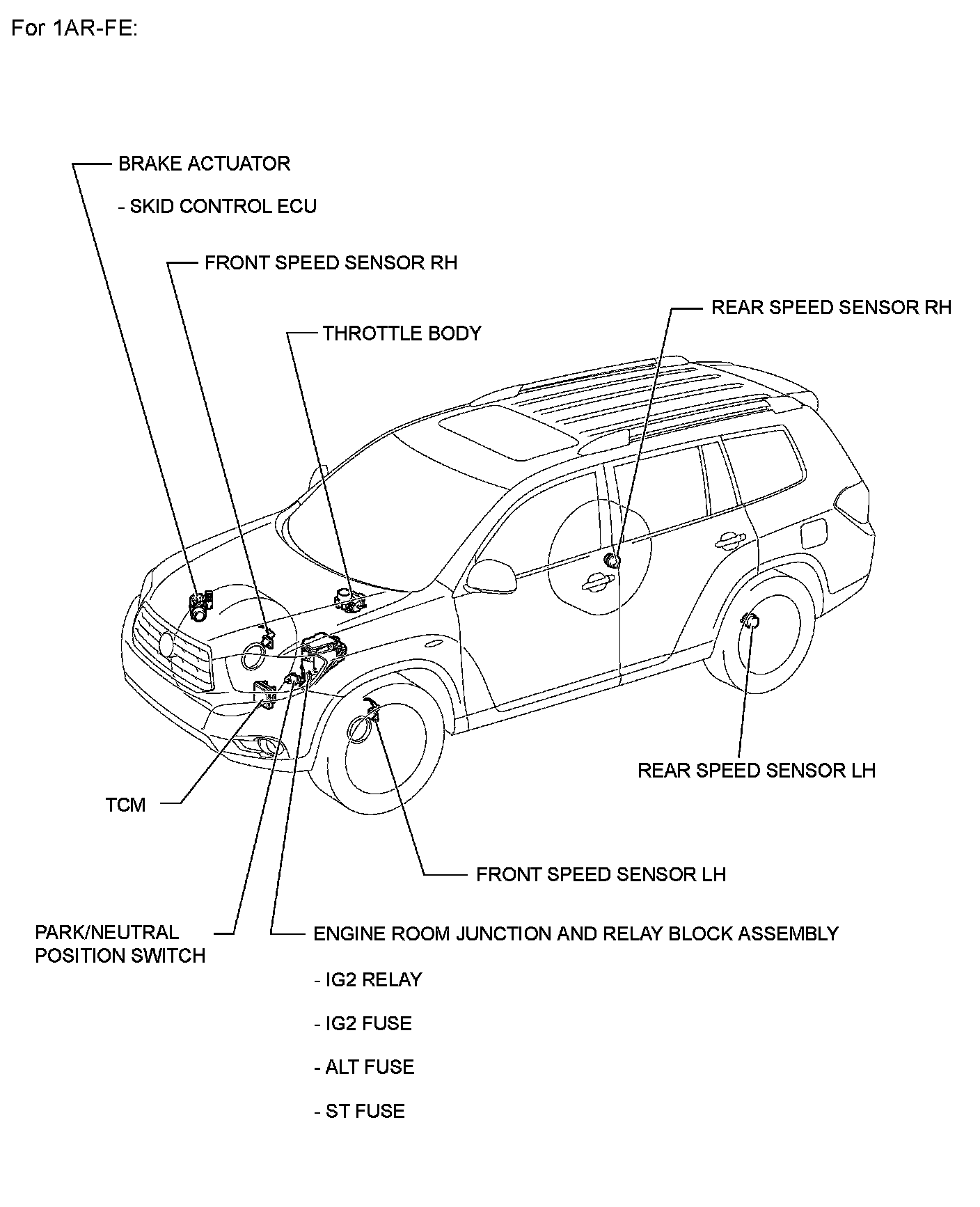 For 1AR-FE:

BRAKE ACTUATOR

- SKID CONTROL ECU

FRONT SPEED SENSOR RH

THROTTLE BODY

REAR SPEED SENSOR RH

REAR SPEED SENSOR LH

TCM

FRONT SPEED SENSOR LH

PARK/NEUTRAL POSITION SWITCH

ENGINE ROOM JUNCTION AND RELAY BLOCK ASSEMBLY

- IG2 RELAY

- IG2 FUSE

- ALT FUSE

- ST FUSE