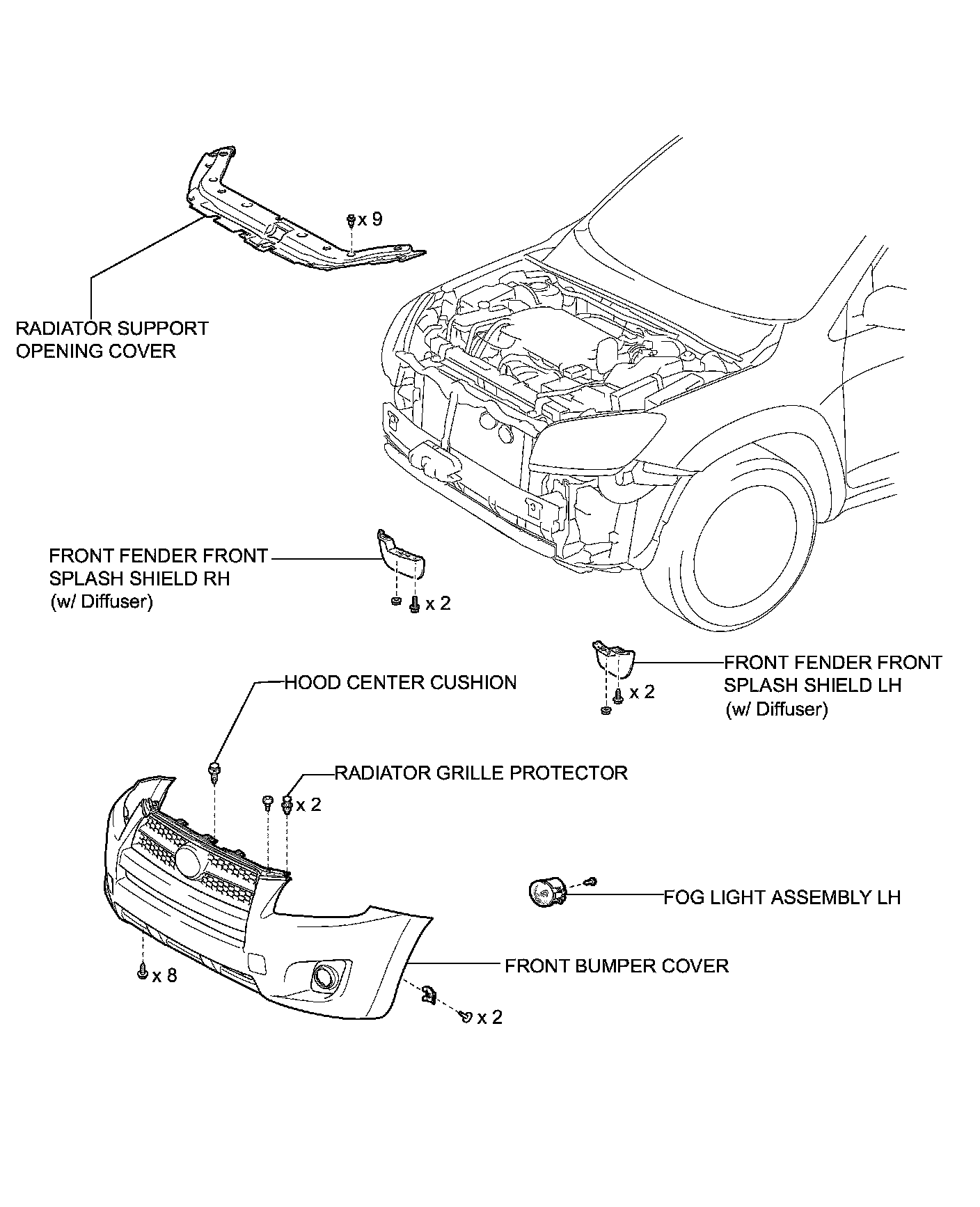 x 9

RADIATOR SUPPORT OPENING COVER

FRONT FENDER FRONT SPLASH SHIELD RH (w/ Diffuser)

x 2

FRONT FENDER FRONT SPLASH SHIELD LH (w/ Diffuser)

x 2

HOOD CENTER CUSHION

RADIATOR GRILLE PROTECTOR

x 2

FOG LIGHT ASSEMBLY LH

FRONT BUMPER COVER

x 8

x 2