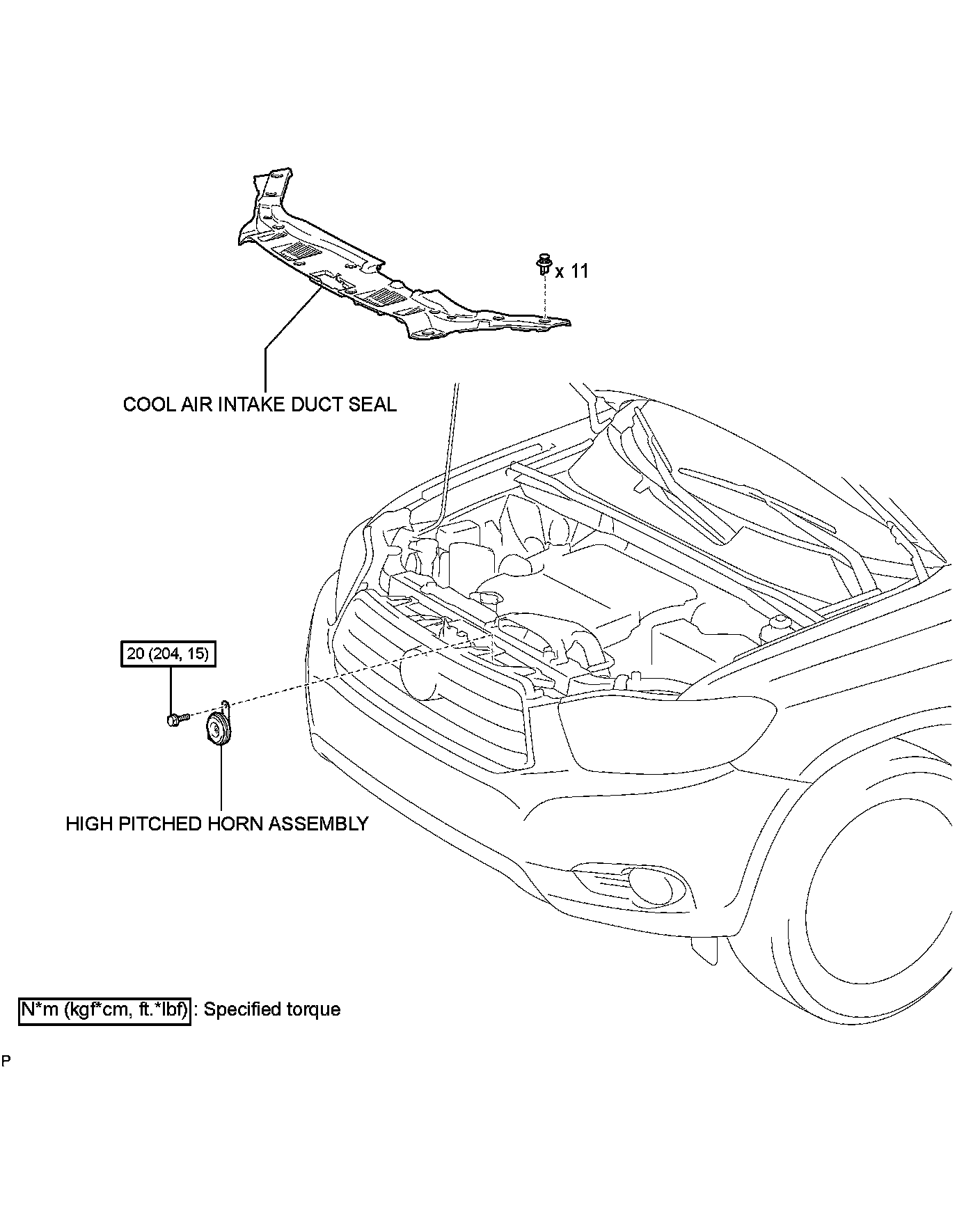 x 11

COOL AIR INTAKE DUCT SEAL

20 (204, 15)

HIGH PITCHED HORN ASSEMBLY

N*m (kgf*cm, ft.*lbf) : Specified torque

P