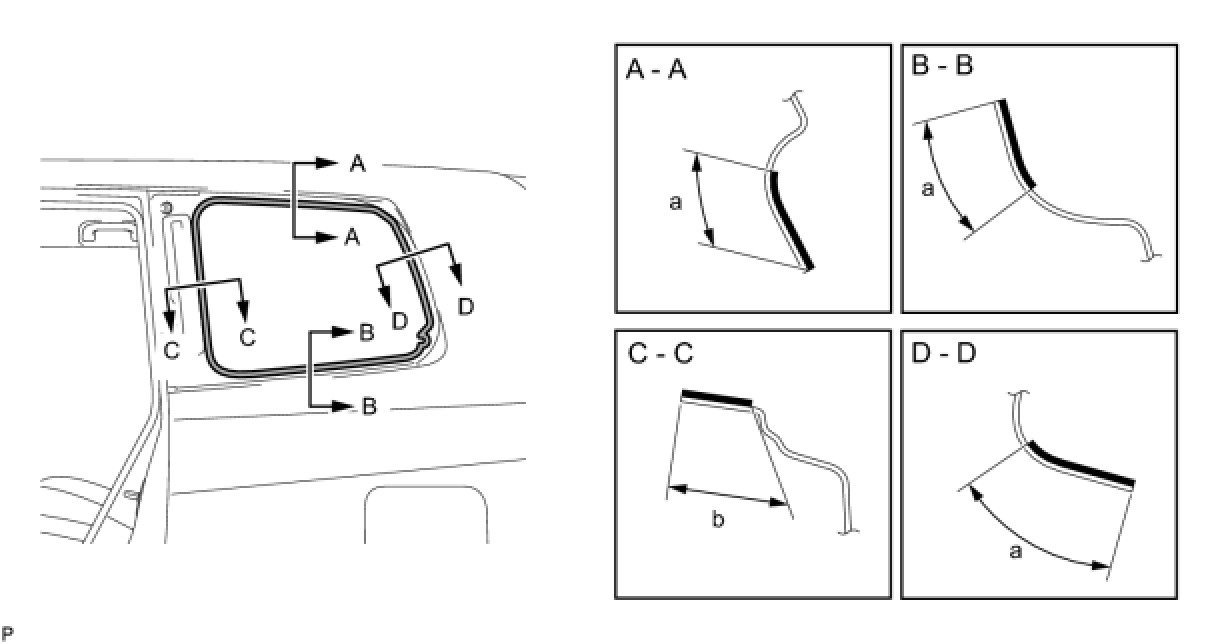 A
A
D
D
C
C
B
B

A - A
a

B - B
a

C - C
b

D - D
a

P