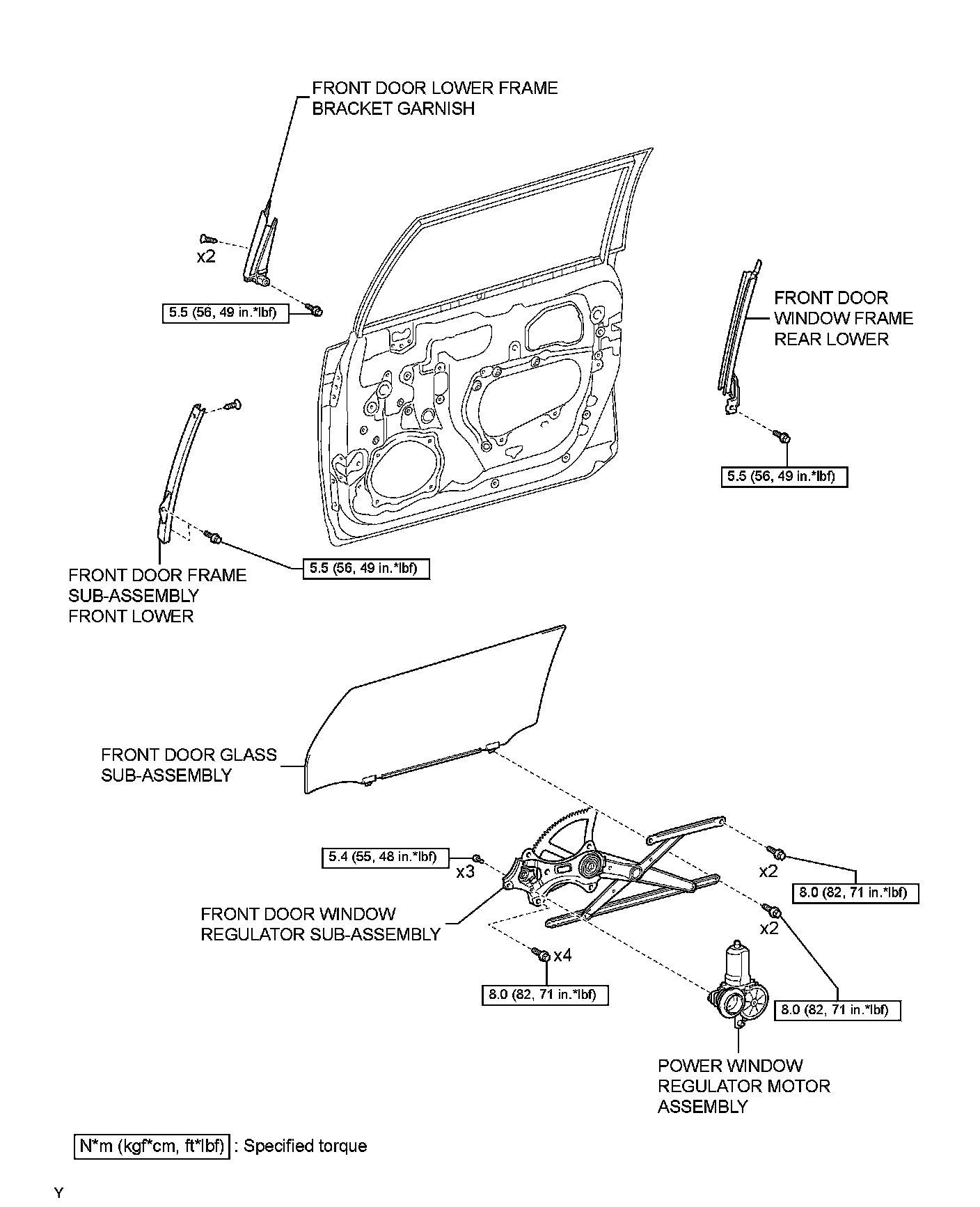 FRONT DOOR LOWER FRAME BRACKET GARNISH

x2

5.5 (56, 49 in.*lbf)

FRONT DOOR WINDOW FRAME REAR LOWER

5.5 (56, 49 in.*lbf)

5.5 (56, 49 in.*lbf)

FRONT DOOR FRAME SUB-ASSEMBLY FRONT LOWER

FRONT DOOR GLASS SUB-ASSEMBLY

5.4 (55, 48 in.*lbf)

x3

x2

8.0 (82, 71 in.*lbf)

FRONT DOOR WINDOW REGULATOR SUB-ASSEMBLY

x2

x4

8.0 (82, 71 in.*lbf)

8.0 (82, 71 in.*lbf)

POWER WINDOW REGULATOR MOTOR ASSEMBLY

N*m (kgf*cm, ft*lbf) : Specified torque

Y