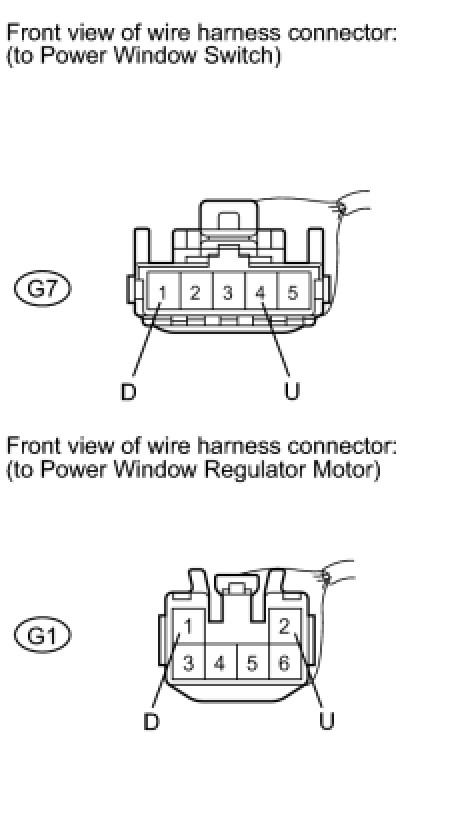 Front view of wire harness connector:
(to Power Window Switch)

G7

1 2 3 4 5

D U

Front view of wire harness connector:
(to Power Window Regulator Motor)

G1

1 2
3 4 5 6

D U