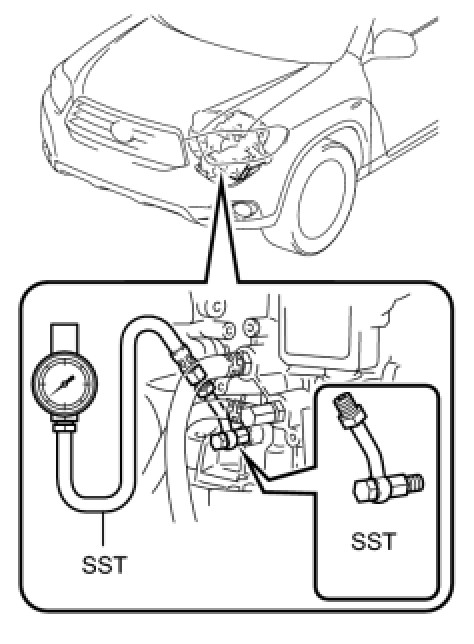 SST

SST