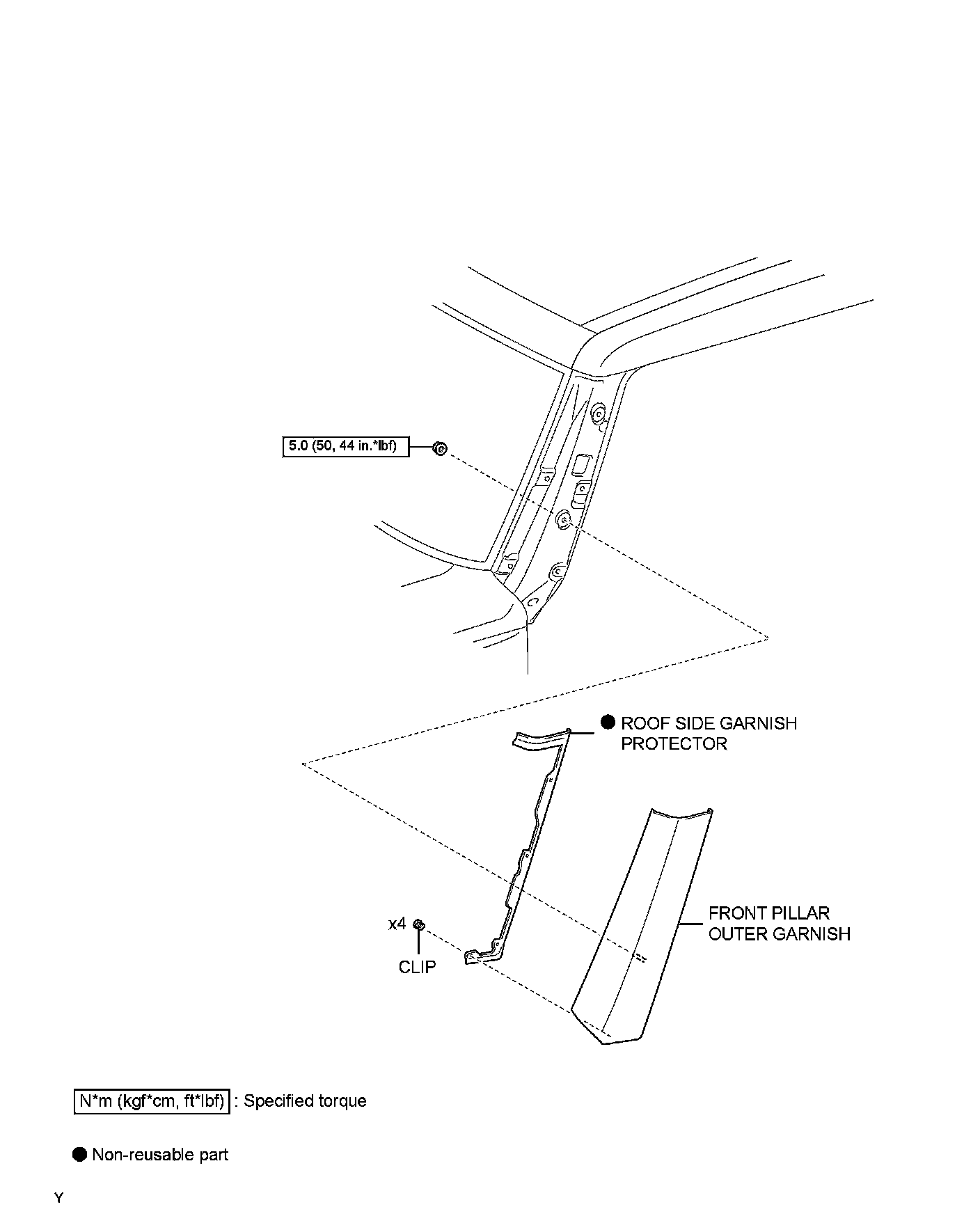 5.0 (50, 44 in.*lbf)

● ROOF SIDE GARNISH PROTECTOR

x4

CLIP

FRONT PILLAR OUTER GARNISH

N*m (kgf*cm, ft*lbf) : Specified torque

● Non-reusable part

Y