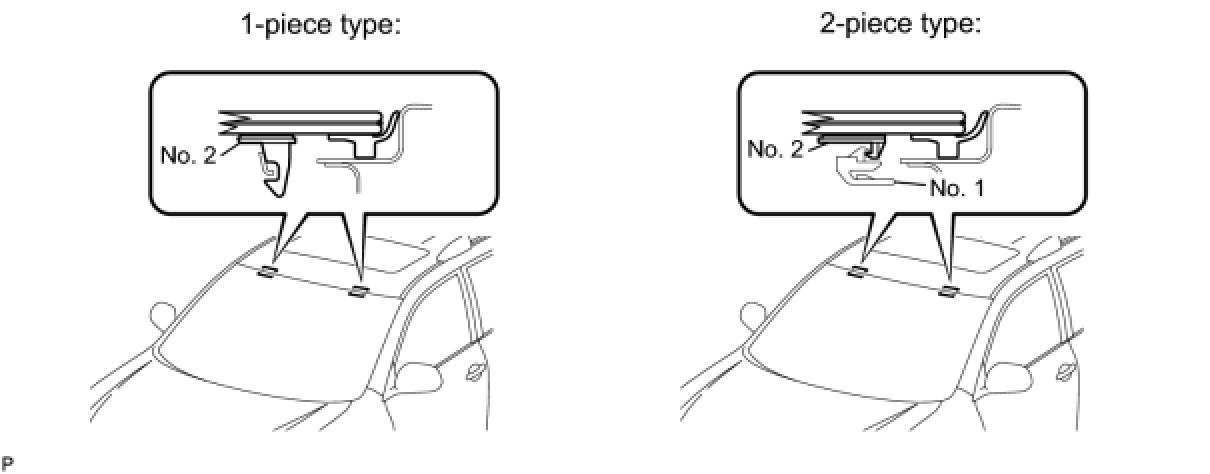 1-piece type:

No. 2

2-piece type:

No. 2

No. 1

P