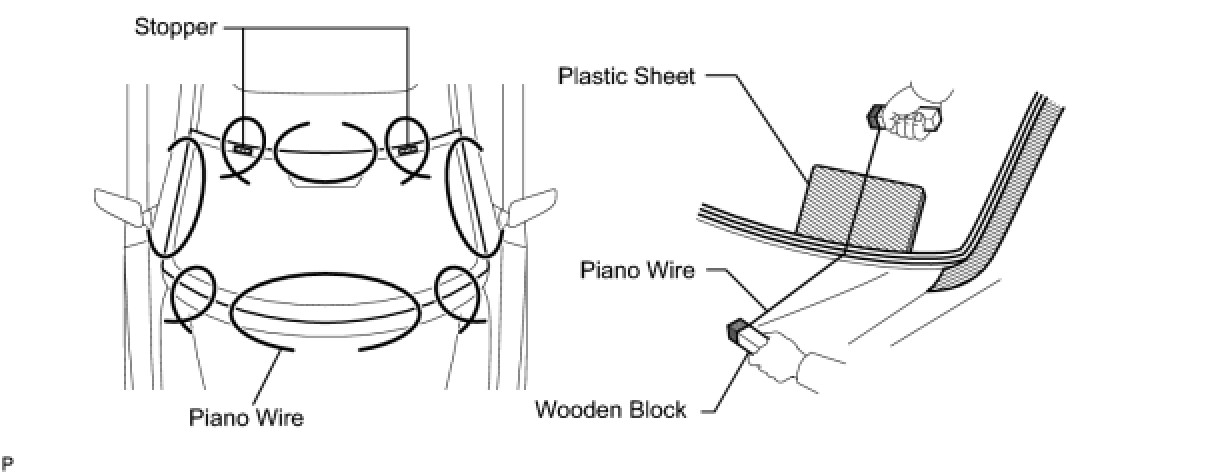 Stopper

Piano Wire

Plastic Sheet

Piano Wire

Wooden Block

P