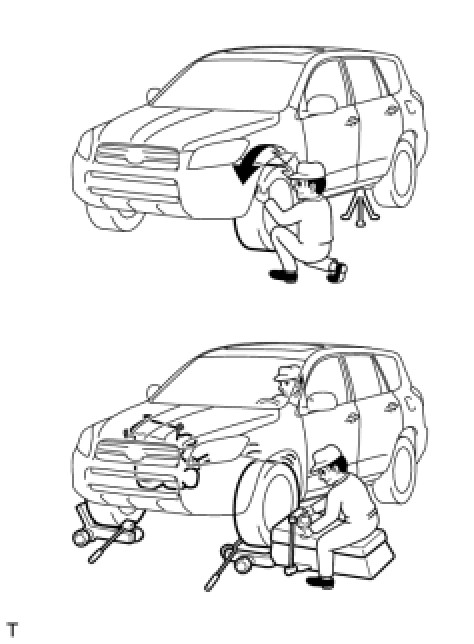 T