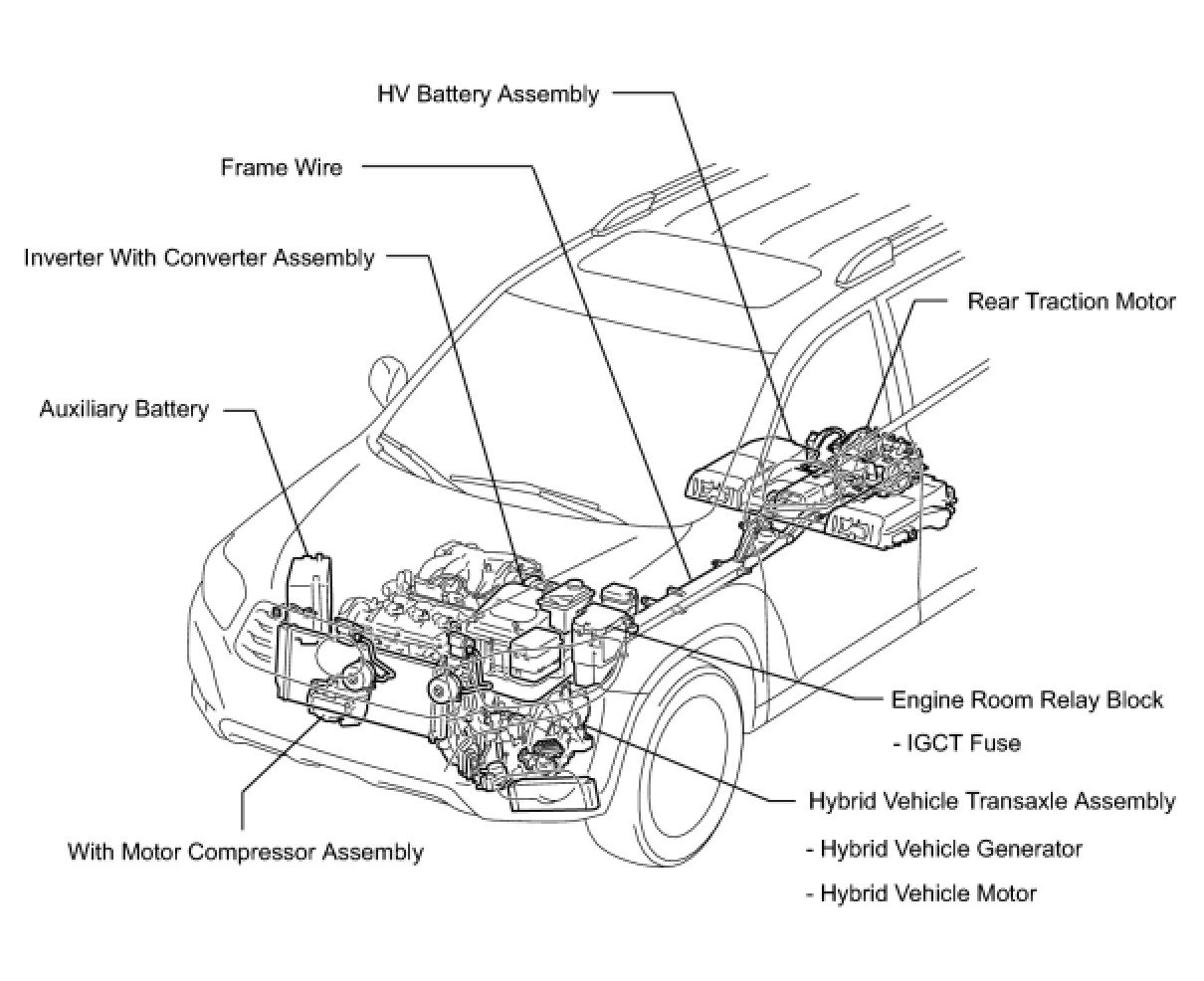 HV Battery Assembly

Frame Wire

Inverter With Converter Assembly

Rear Traction Motor

Auxiliary Battery

Engine Room Relay Block
- IGCT Fuse

Hybrid Vehicle Transaxle Assembly
- Hybrid Vehicle Generator
- Hybrid Vehicle Motor

With Motor Compressor Assembly