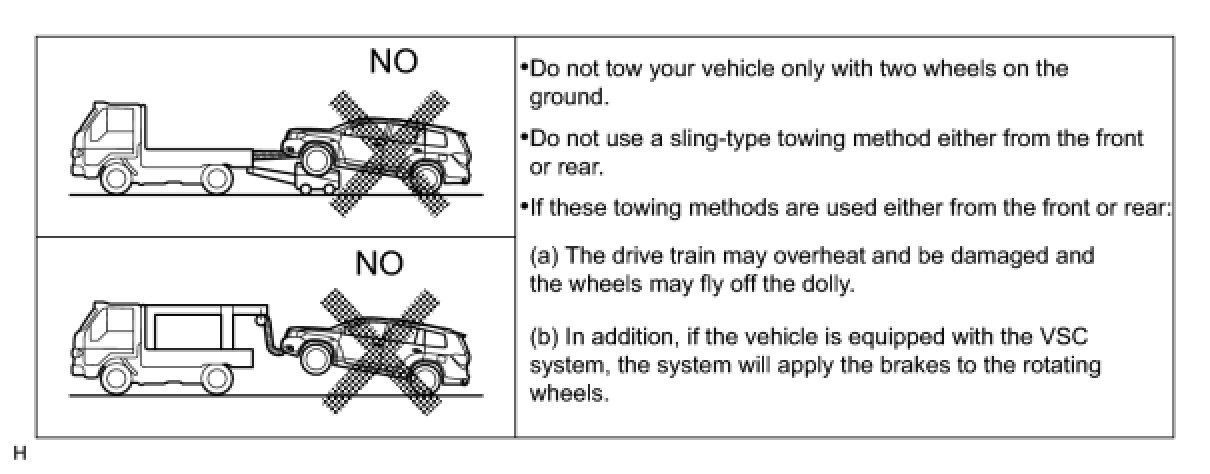 NO

NO

•Do not tow your vehicle only with two wheels on the ground.

•Do not use a sling-type towing method either from the front or rear.

•If these towing methods are used either from the front or rear:

(a) The drive train may overheat and be damaged and the wheels may fly off the dolly.

(b) In addition, if the vehicle is equipped with the VSC system, the system will apply the brakes to the rotating wheels.

H