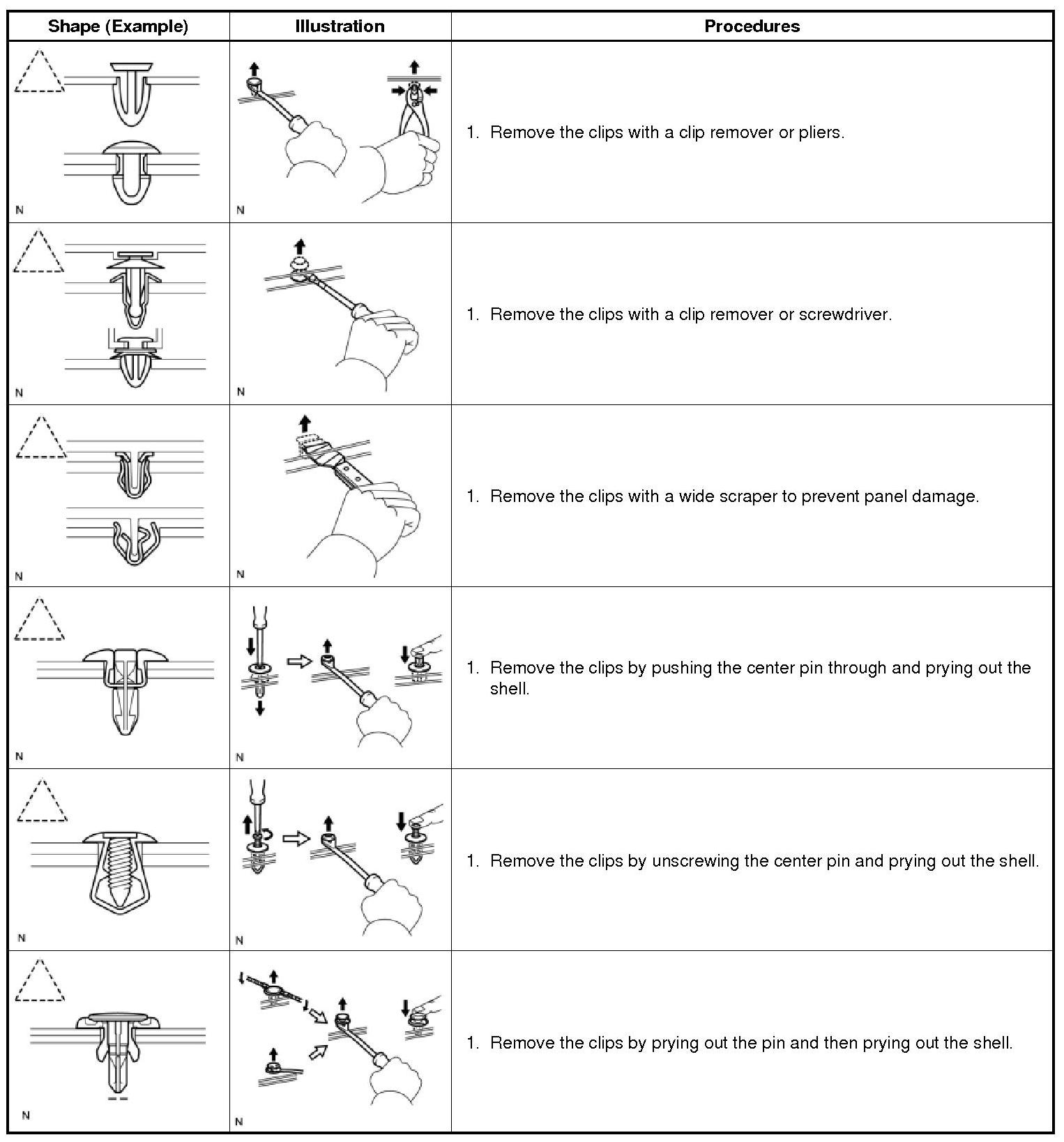 | Shape (Example) | Illustration | Procedures |
|---|---|---|
| N | N | 1. Remove the clips with a clip remover or pliers. |
| N | N | 1. Remove the clips with a clip remover or screwdriver. |
| N | N | 1. Remove the clips with a wide scraper to prevent panel damage. |
| N | N | 1. Remove the clips by pushing the center pin through and prying out the shell. |
| N | N | 1. Remove the clips by unscrewing the center pin and prying out the shell. |
| N | N | 1. Remove the clips by prying out the pin and then prying out the shell. |