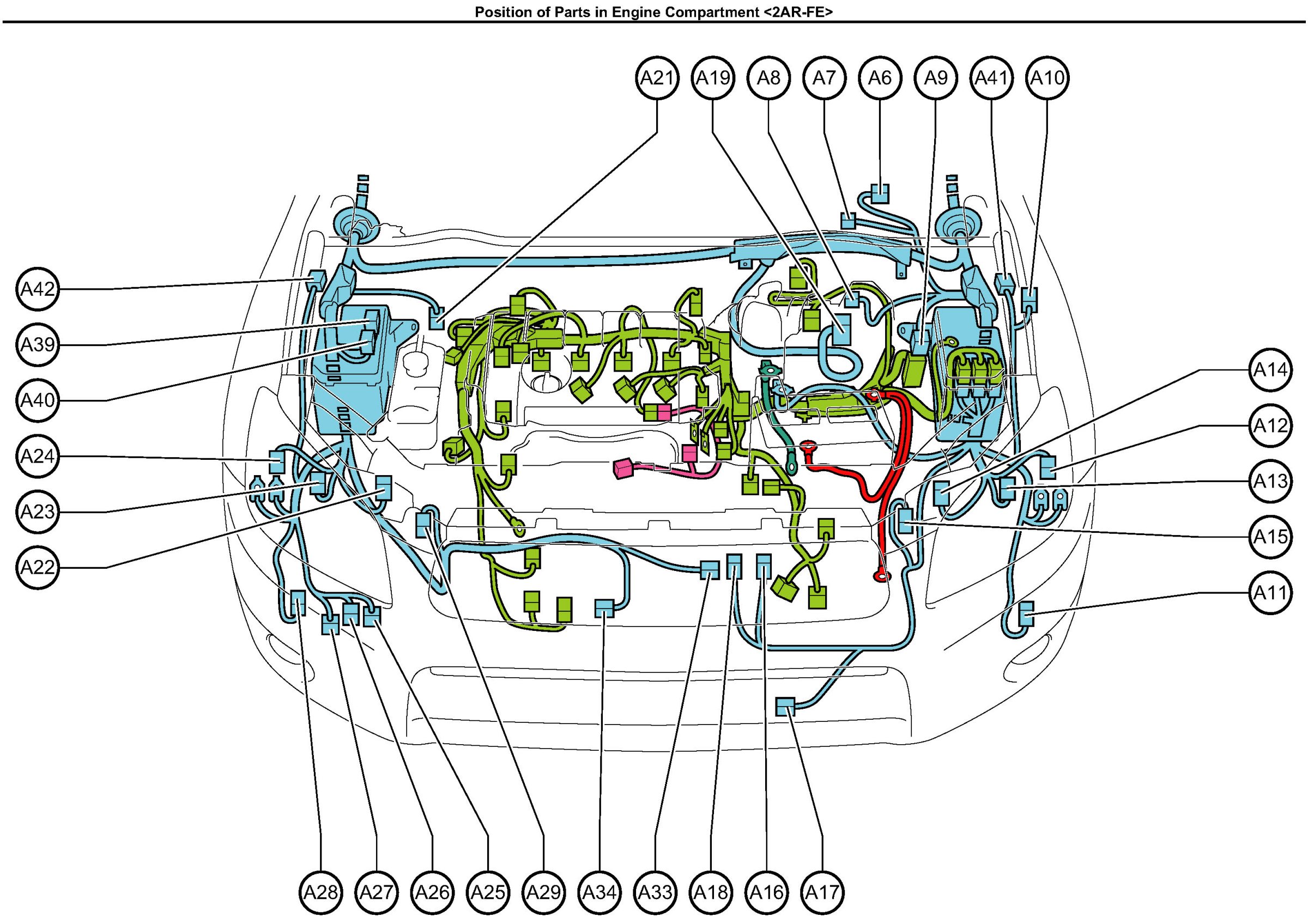 Position of Parts in Engine Compartment <2AR-FE>

A21 A19 A8 A7 A6 A9 A41 A10

A42
A39
A40
A24
A23
A22

A14
A12
A13
A15
A11

A28 A27 A26 A25 A29 A34 A33 A18 A16 A17