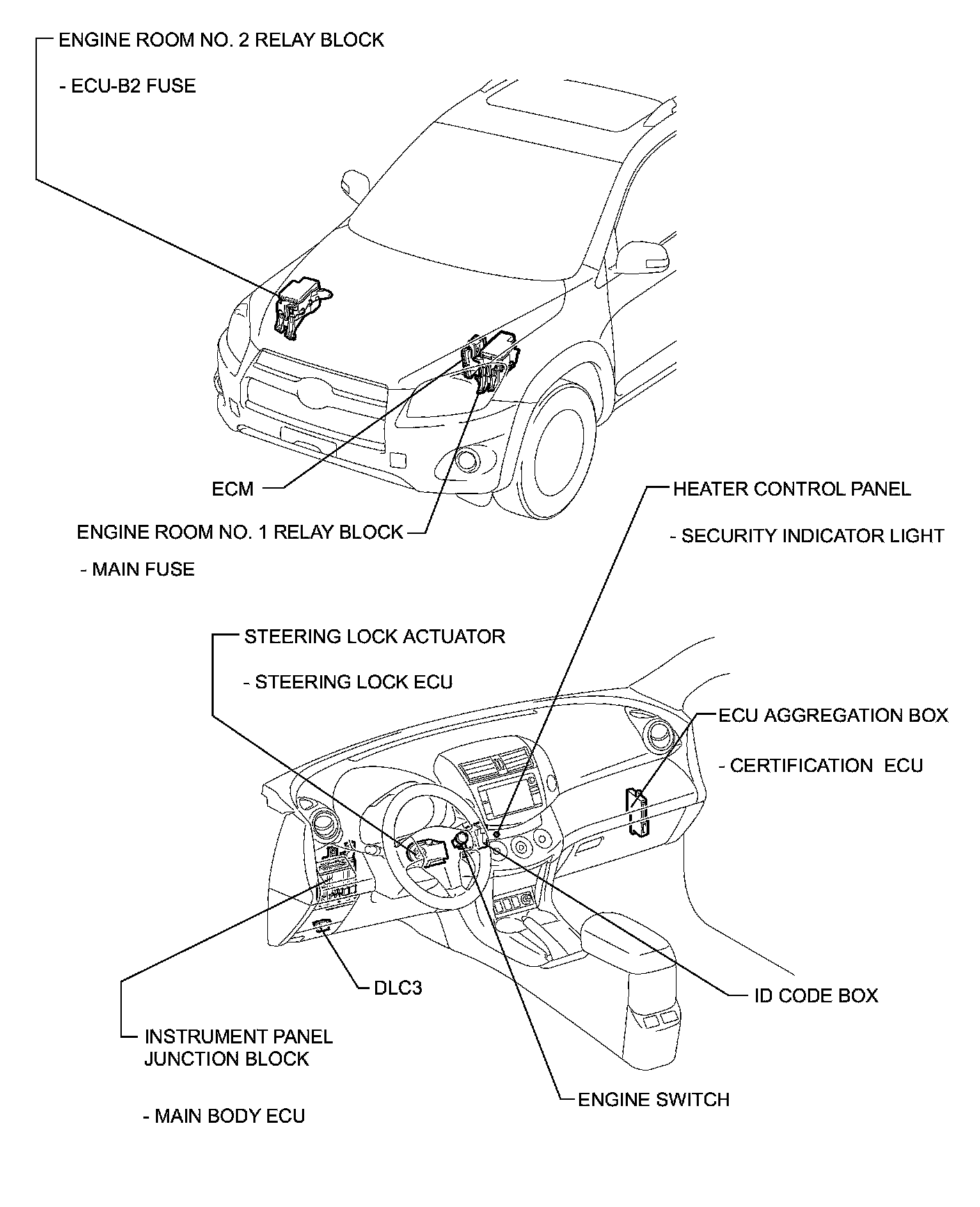 ENGINE ROOM NO. 2 RELAY BLOCK

- ECU-B2 FUSE

ECM

ENGINE ROOM NO. 1 RELAY BLOCK

- MAIN FUSE

HEATER CONTROL PANEL

- SECURITY INDICATOR LIGHT

STEERING LOCK ACTUATOR

- STEERING LOCK ECU

ECU AGGREGATION BOX

- CERTIFICATION ECU

DLC3

ID CODE BOX

INSTRUMENT PANEL JUNCTION BLOCK

- MAIN BODY ECU

ENGINE SWITCH