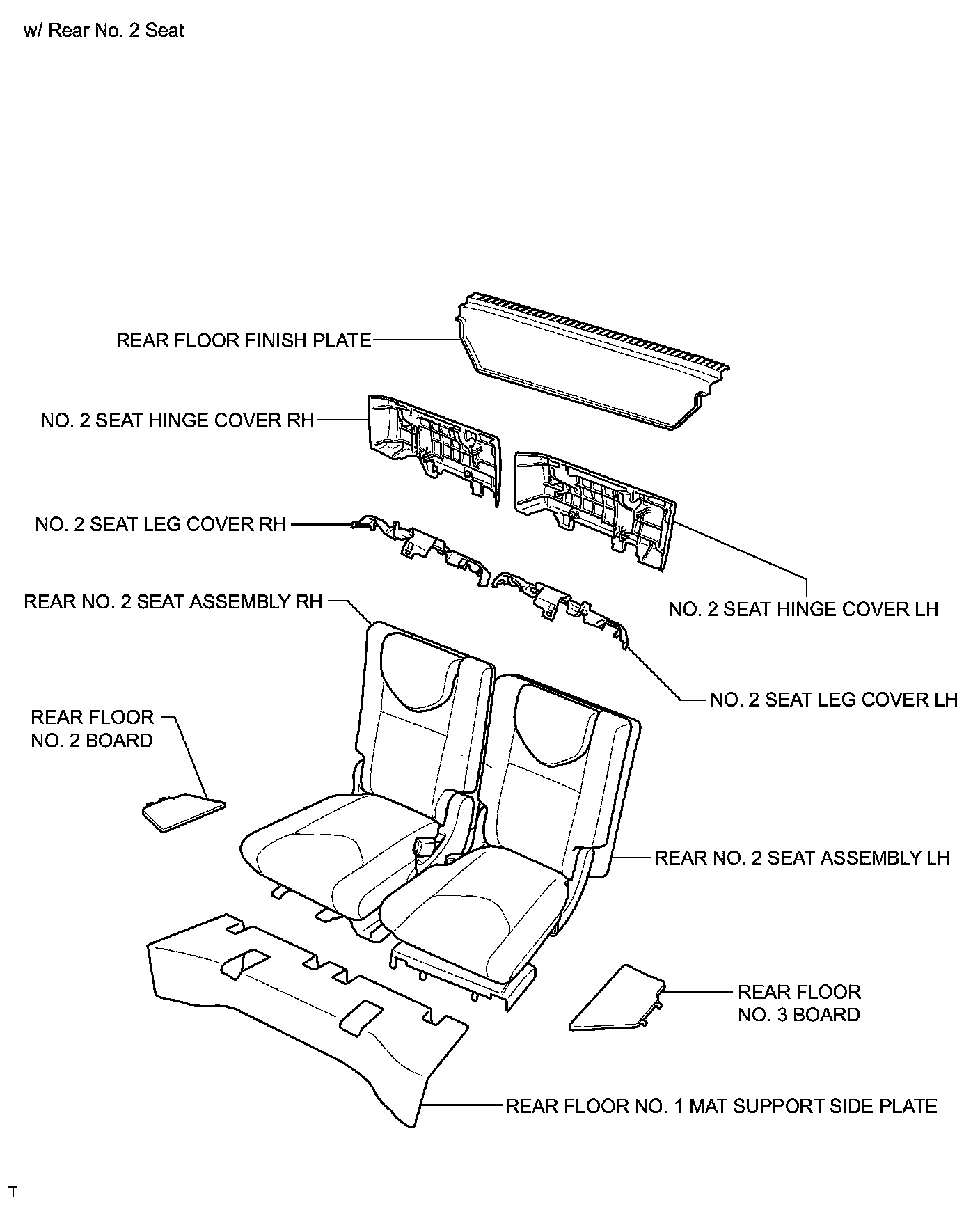 w/ Rear No. 2 Seat

REAR FLOOR FINISH PLATE

NO. 2 SEAT HINGE COVER RH

NO. 2 SEAT LEG COVER RH

REAR NO. 2 SEAT ASSEMBLY RH

NO. 2 SEAT HINGE COVER LH

NO. 2 SEAT LEG COVER LH

REAR FLOOR NO. 2 BOARD

REAR NO. 2 SEAT ASSEMBLY LH

REAR FLOOR NO. 3 BOARD

REAR FLOOR NO. 1 MAT SUPPORT SIDE PLATE

T