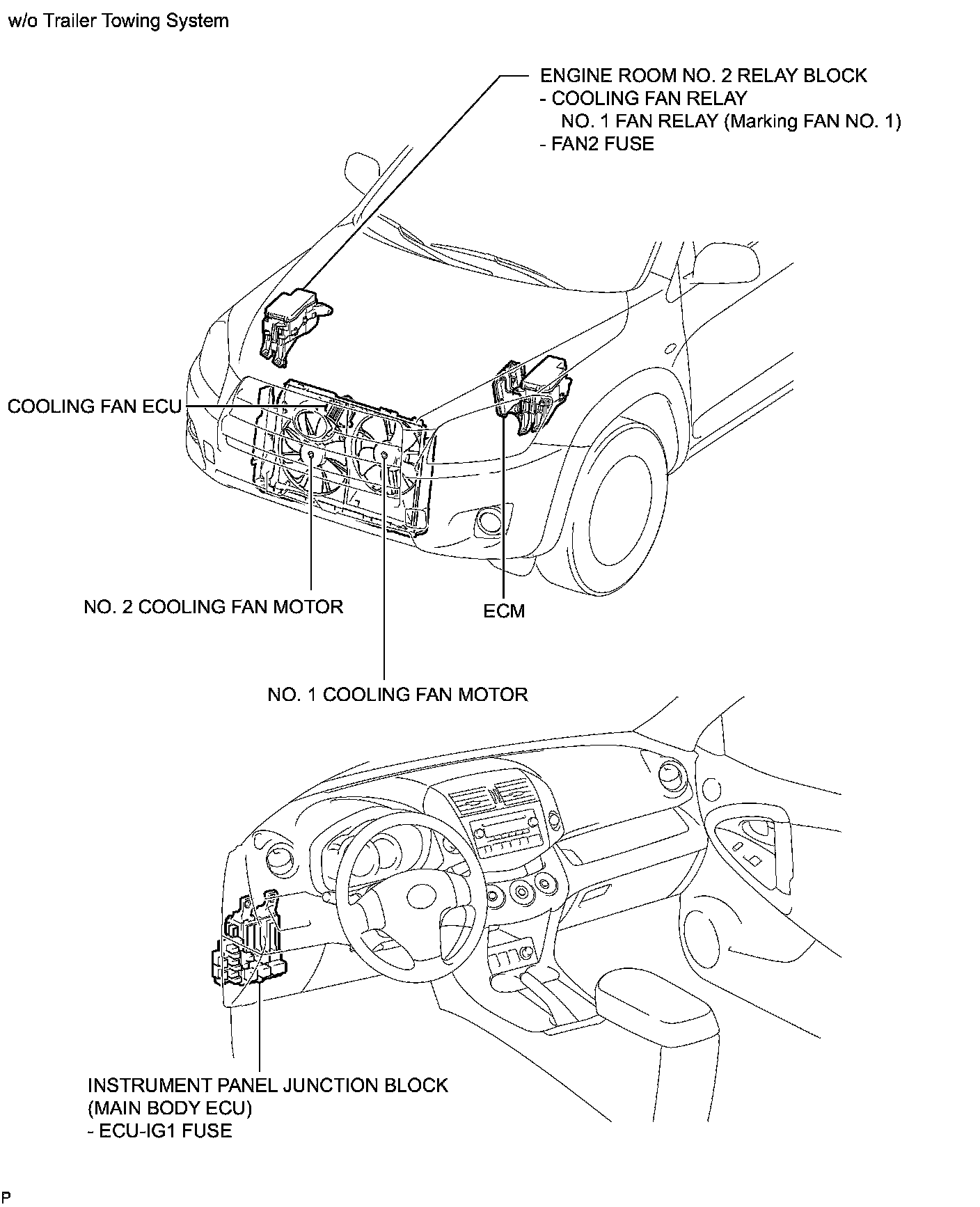 w/o Trailer Towing System

ENGINE ROOM NO. 2 RELAY BLOCK
- COOLING FAN RELAY
NO. 1 FAN RELAY (Marking FAN NO. 1)
- FAN2 FUSE

COOLING FAN ECU

NO. 2 COOLING FAN MOTOR

ECM

NO. 1 COOLING FAN MOTOR

INSTRUMENT PANEL JUNCTION BLOCK
(MAIN BODY ECU)
- ECU-IG1 FUSE

P