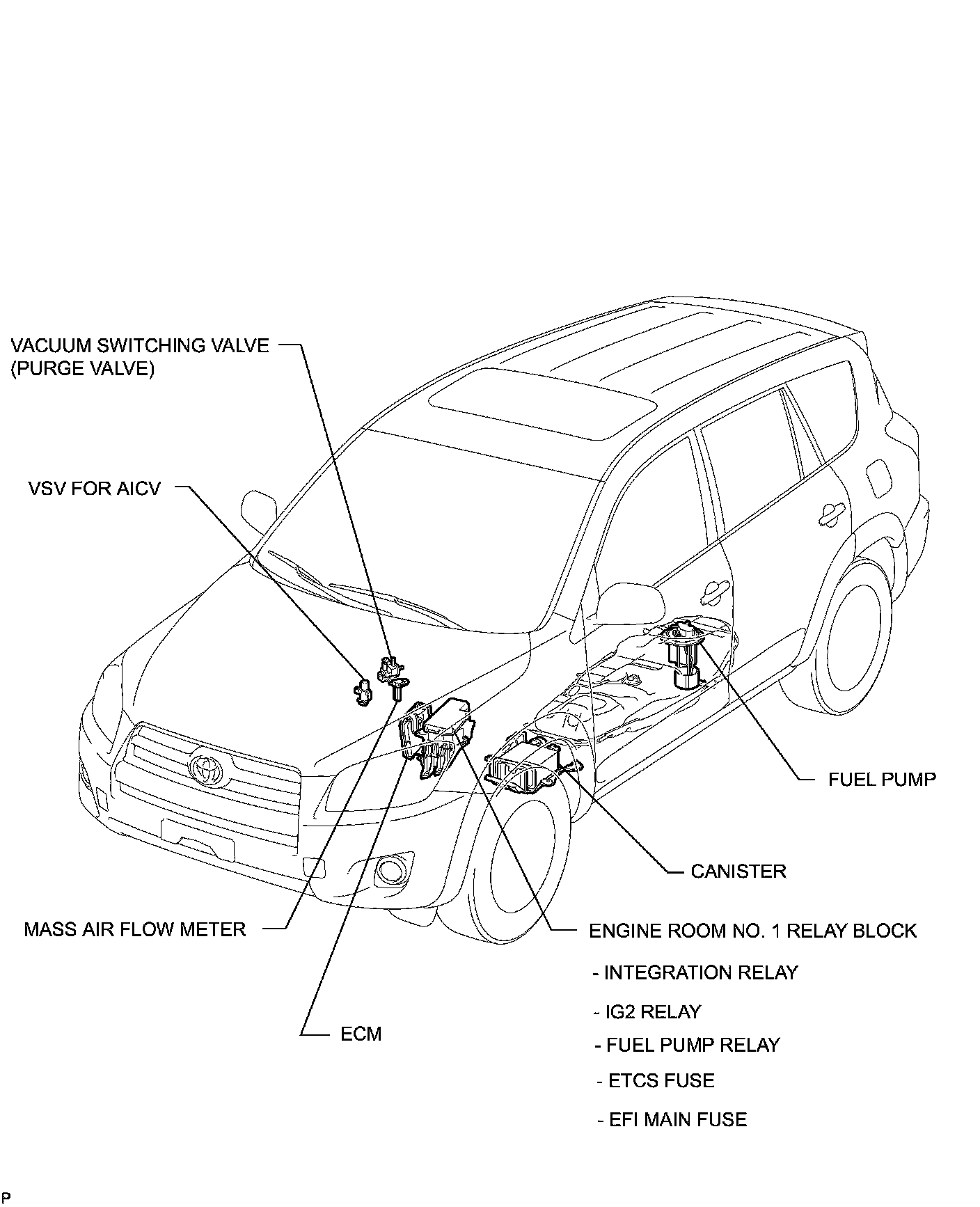 VACUUM SWITCHING VALVE (PURGE VALVE)

VSV FOR AICV

FUEL PUMP

CANISTER

MASS AIR FLOW METER

ENGINE ROOM NO. 1 RELAY BLOCK

- INTEGRATION RELAY

- IG2 RELAY

- FUEL PUMP RELAY

- ETCS FUSE

- EFI MAIN FUSE

ECM

P