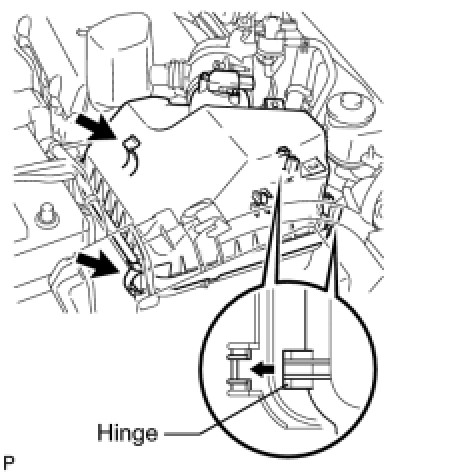 Hinge

P