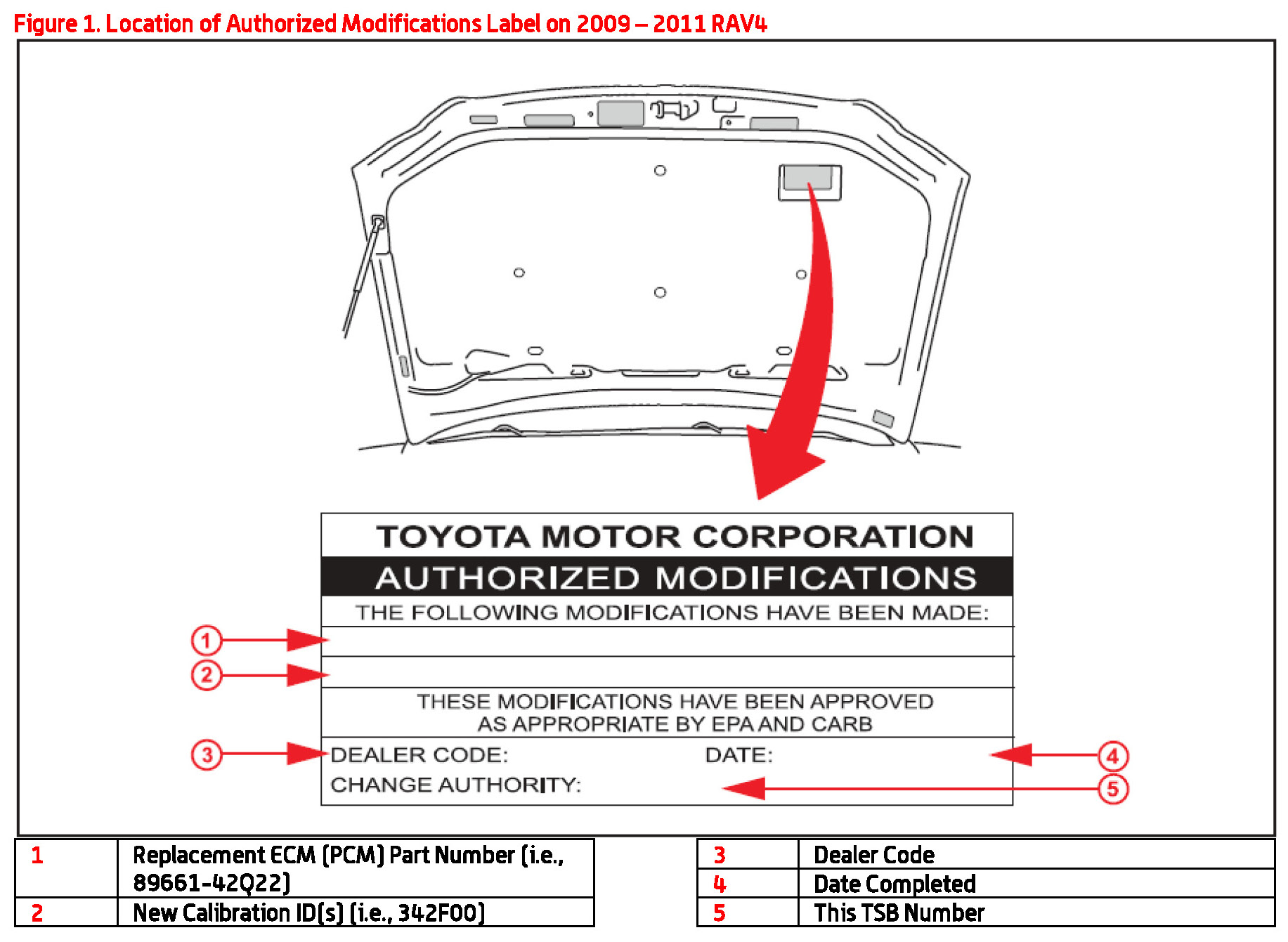 Figure 1. Location of Authorized Modifications Label on 2009 – 2011 RAV4

TOYOTA MOTOR CORPORATION

AUTHORIZED MODIFICATIONS

THE FOLLOWING MODIFICATIONS HAVE BEEN MADE:

1

2

THESE MODIFICATIONS HAVE BEEN APPROVED AS APPROPRIATE BY EPA AND CARB

3

DEALER CODE: DATE:

4

CHANGE AUTHORITY:

5

| 1 | Replacement ECM (PCM) Part Number (i.e., 89661-42Q22) |
|---|---|
| 2 | New Calibration ID(s) (i.e., 342F00) |

| 3 | Dealer Code |
|---|---|
| 4 | Date Completed |
| 5 | This TSB Number |