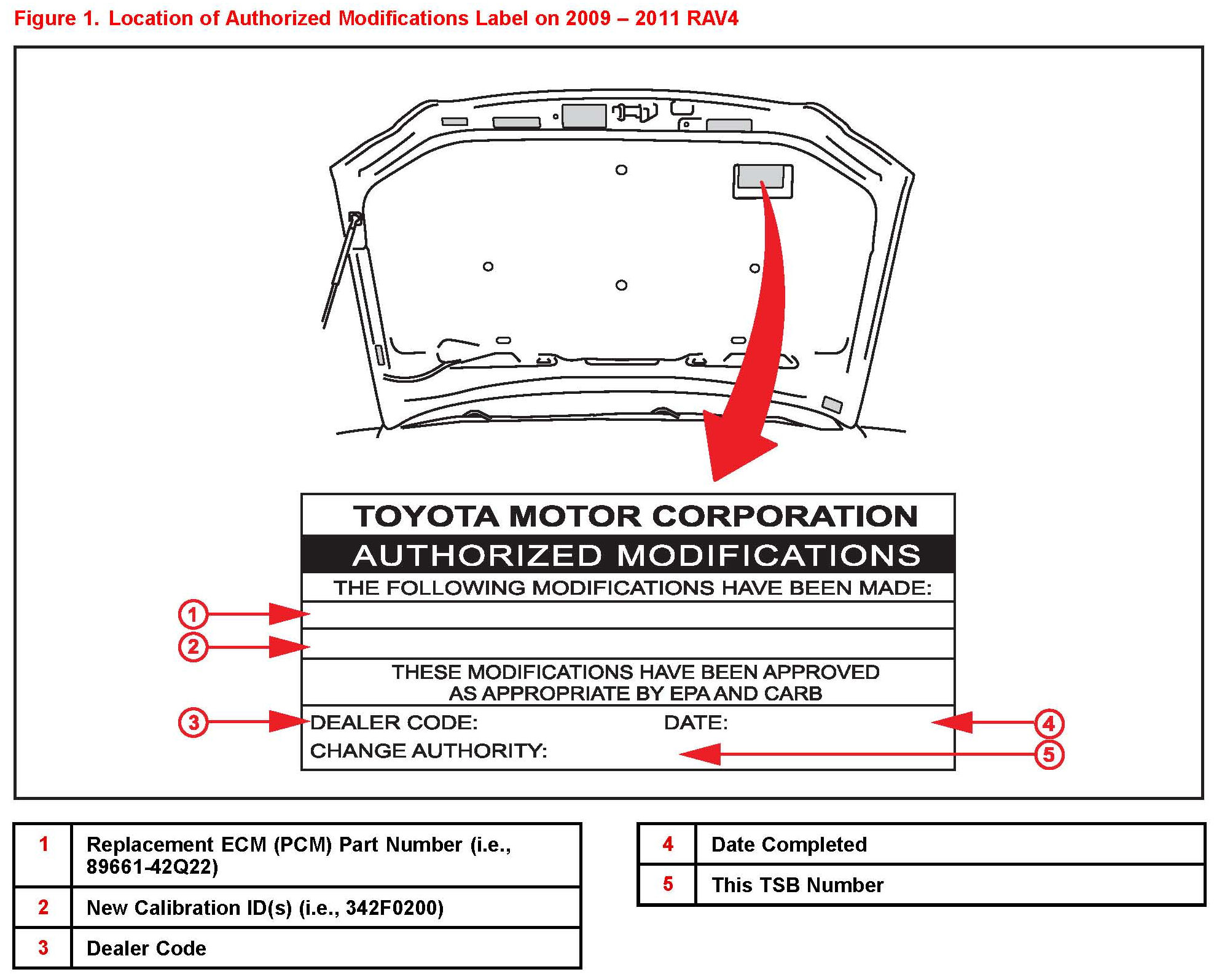 Figure 1. Location of Authorized Modifications Label on 2009 – 2011 RAV4

TOYOTA MOTOR CORPORATION
AUTHORIZED MODIFICATIONS
THE FOLLOWING MODIFICATIONS HAVE BEEN MADE:

1
2

THESE MODIFICATIONS HAVE BEEN APPROVED AS APPROPRIATE BY EPA AND CARB

3 DEALER CODE: DATE: 4
CHANGE AUTHORITY: 5

| 1 | Replacement ECM (PCM) Part Number (i.e., 89661-42Q22) |
|---|---|
| 2 | New Calibration ID(s) (i.e., 342F0200) |
| 3 | Dealer Code |

| 4 | Date Completed |
|---|---|
| 5 | This TSB Number |