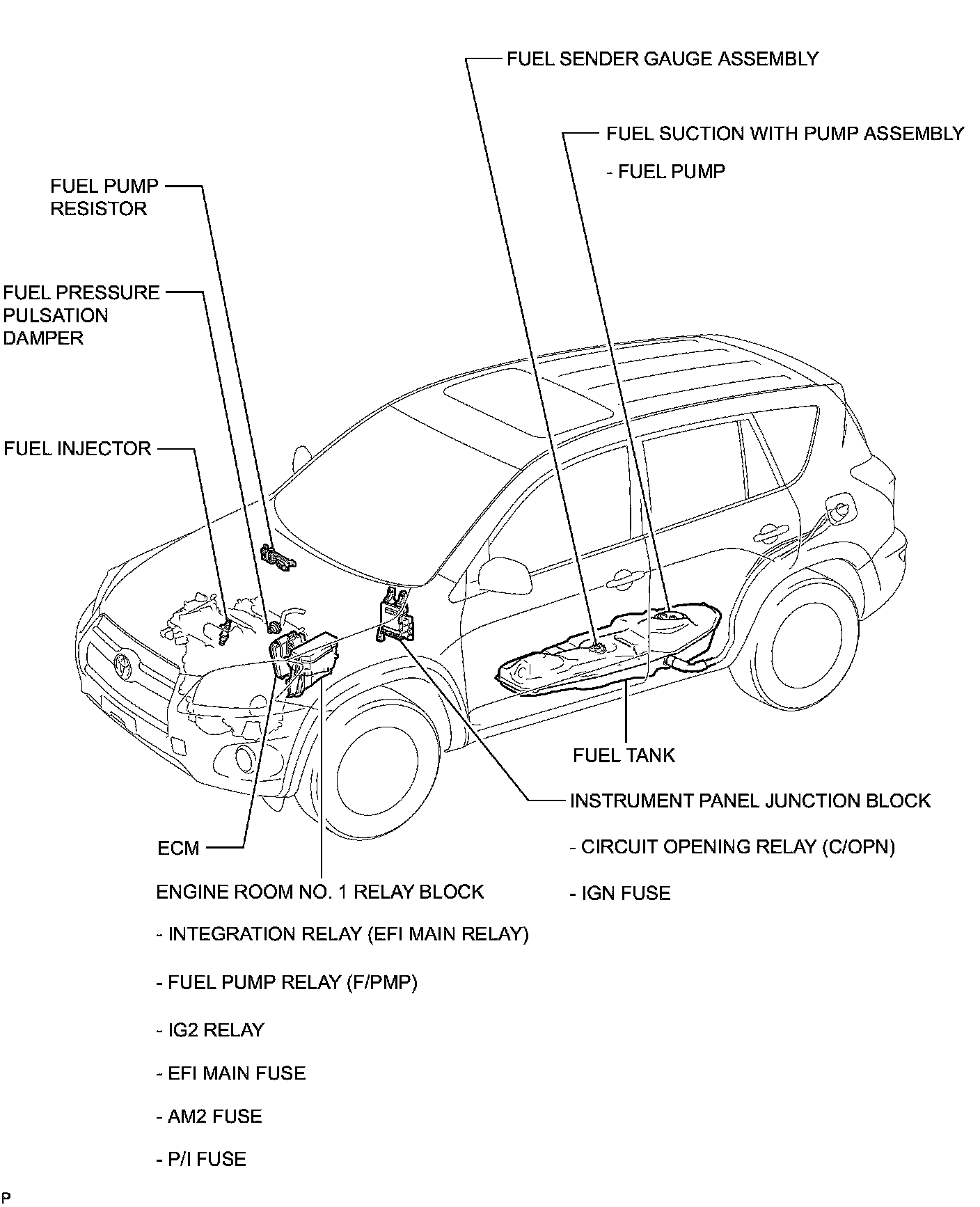 FUEL SENDER GAUGE ASSEMBLY

FUEL SUCTION WITH PUMP ASSEMBLY

- FUEL PUMP

FUEL PUMP RESISTOR

FUEL PRESSURE PULSATION DAMPER

FUEL INJECTOR

FUEL TANK

INSTRUMENT PANEL JUNCTION BLOCK

- CIRCUIT OPENING RELAY (C/OPN)

- IGN FUSE

ECM

ENGINE ROOM NO. 1 RELAY BLOCK

- INTEGRATION RELAY (EFI MAIN RELAY)

- FUEL PUMP RELAY (F/PMP)

- IG2 RELAY

- EFI MAIN FUSE

- AM2 FUSE

- P/I FUSE

P