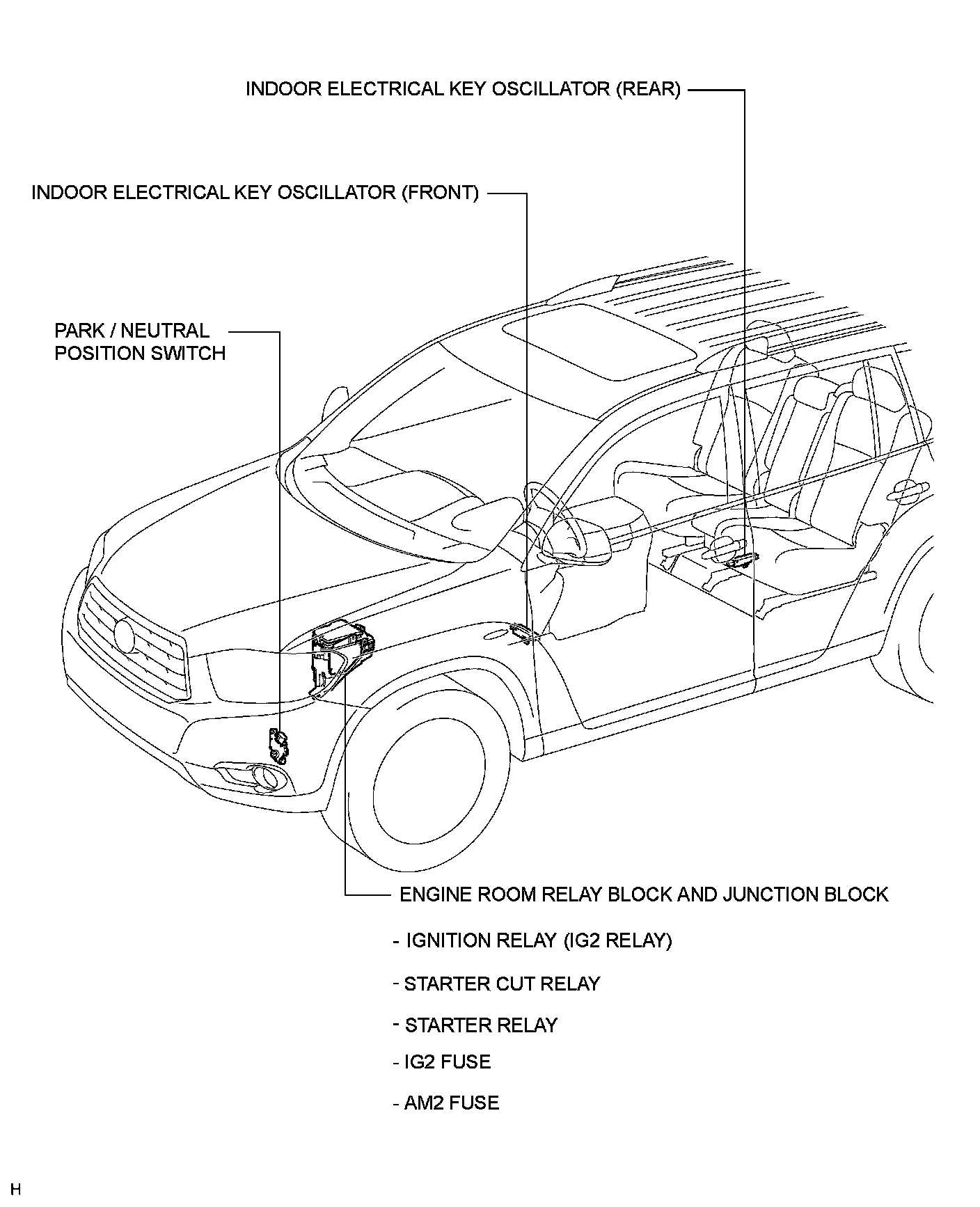 INDOOR ELECTRICAL KEY OSCILLATOR (REAR)

INDOOR ELECTRICAL KEY OSCILLATOR (FRONT)

PARK / NEUTRAL POSITION SWITCH

ENGINE ROOM RELAY BLOCK AND JUNCTION BLOCK

- IGNITION RELAY (IG2 RELAY)

- STARTER CUT RELAY

- STARTER RELAY

- IG2 FUSE

- AM2 FUSE

H