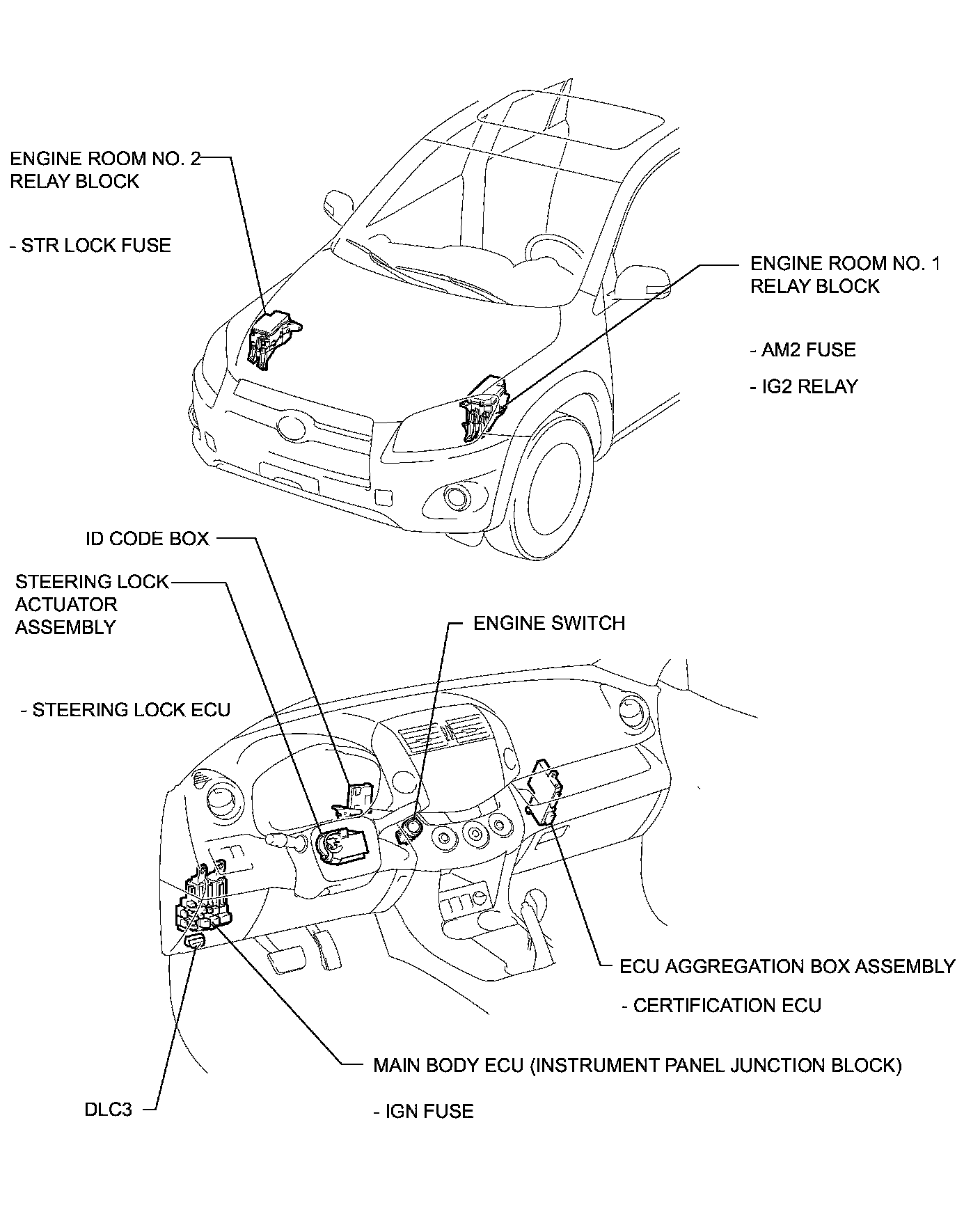 ENGINE ROOM NO. 2 RELAY BLOCK

- STR LOCK FUSE

ENGINE ROOM NO. 1 RELAY BLOCK

- AM2 FUSE

- IG2 RELAY

ID CODE BOX

STEERING LOCK ACTUATOR ASSEMBLY

- STEERING LOCK ECU

ENGINE SWITCH

ECU AGGREGATION BOX ASSEMBLY

- CERTIFICATION ECU

MAIN BODY ECU (INSTRUMENT PANEL JUNCTION BLOCK)

- IGN FUSE

DLC3