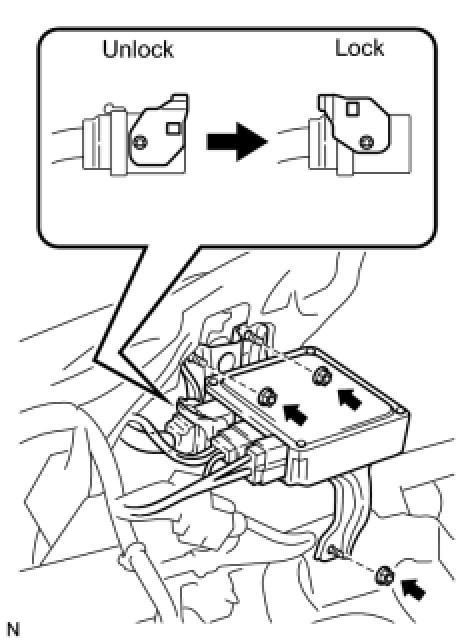 Unlock

Lock

N