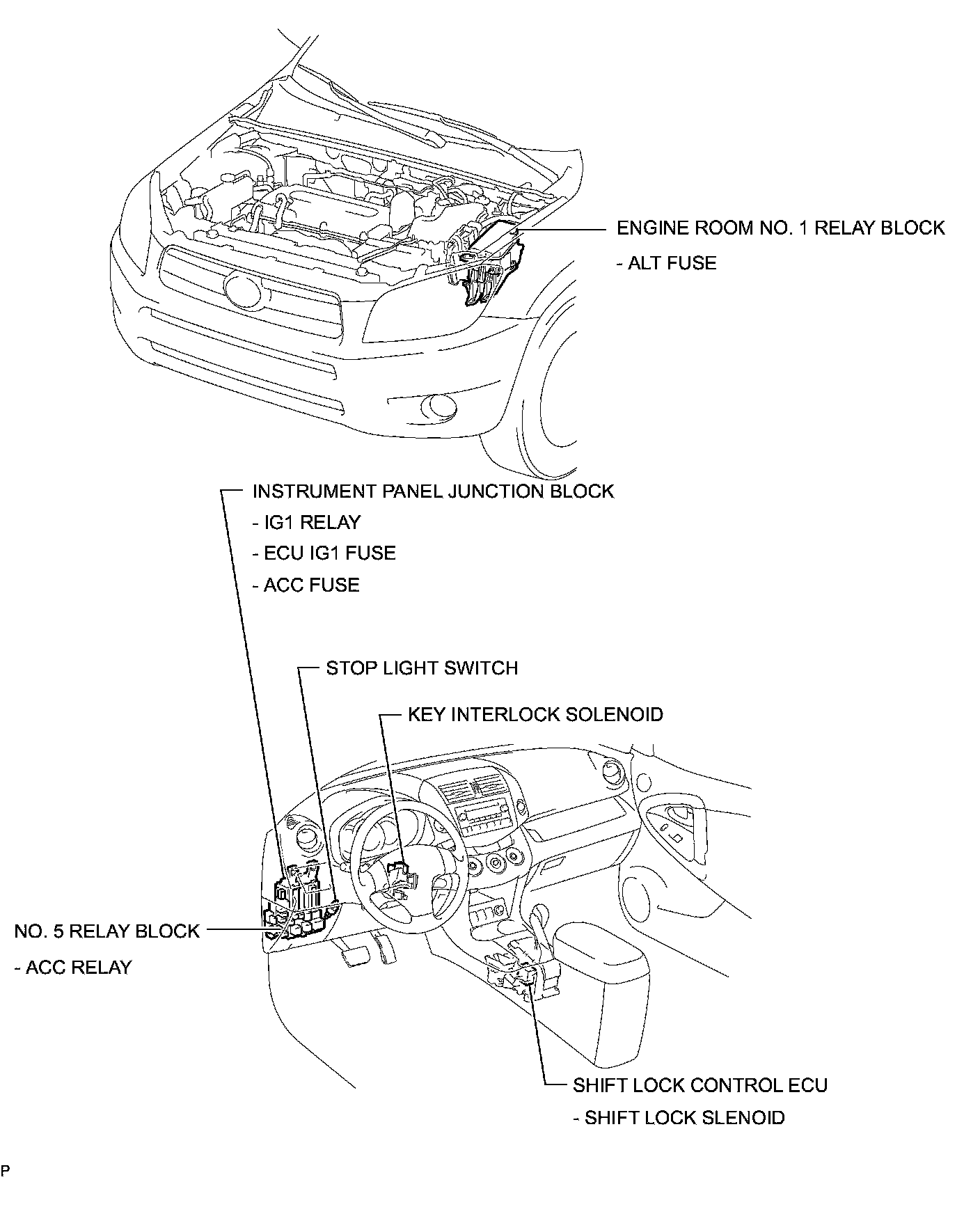 ENGINE ROOM NO. 1 RELAY BLOCK
- ALT FUSE

INSTRUMENT PANEL JUNCTION BLOCK
- IG1 RELAY
- ECU IG1 FUSE
- ACC FUSE

STOP LIGHT SWITCH

KEY INTERLOCK SOLENOID

NO. 5 RELAY BLOCK
- ACC RELAY

SHIFT LOCK CONTROL ECU
- SHIFT LOCK SLENOID

P