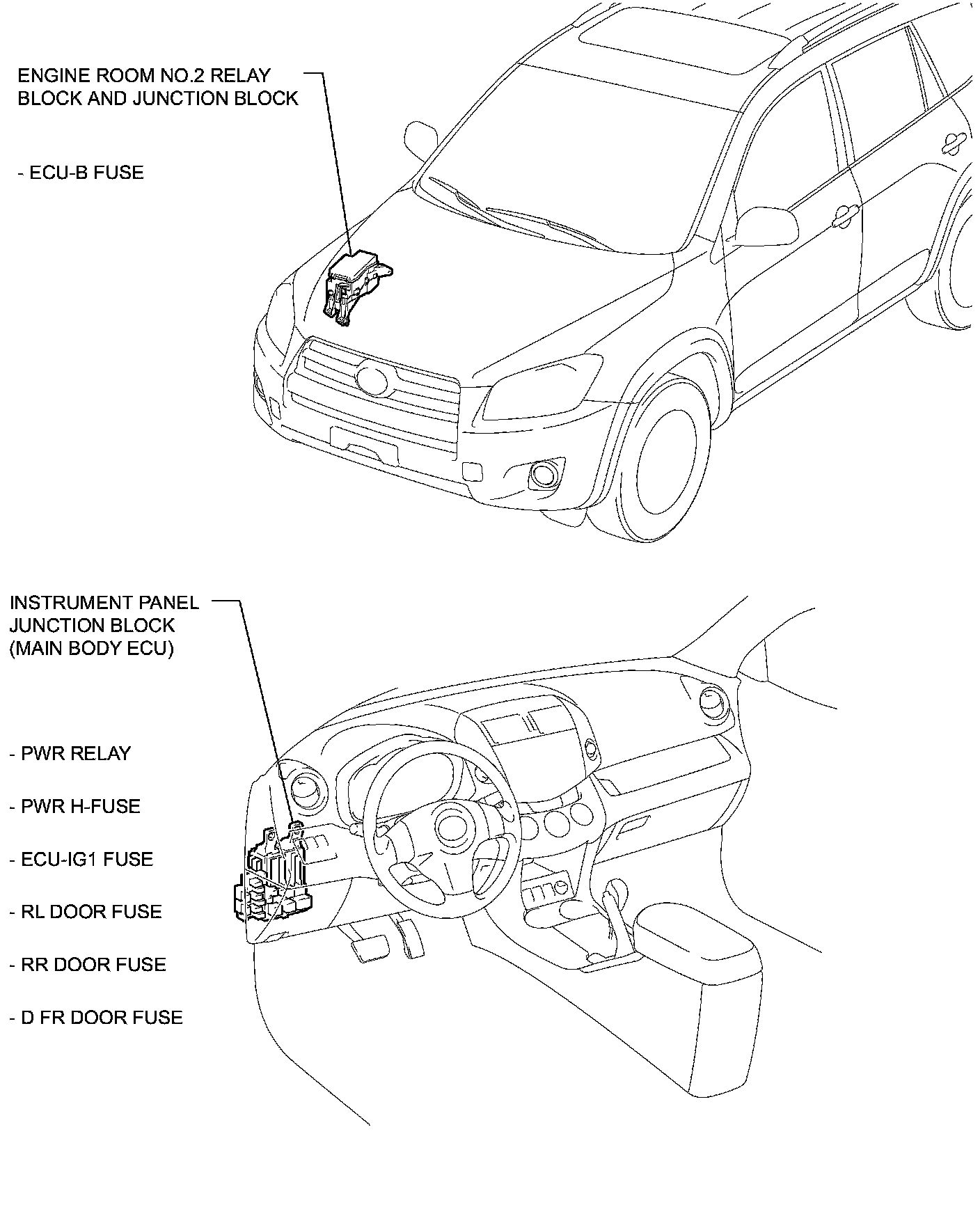 ENGINE ROOM NO.2 RELAY BLOCK AND JUNCTION BLOCK

- ECU-B FUSE

INSTRUMENT PANEL JUNCTION BLOCK (MAIN BODY ECU)

- PWR RELAY

- PWR H-FUSE

- ECU-IG1 FUSE

- RL DOOR FUSE

- RR DOOR FUSE

- D FR DOOR FUSE