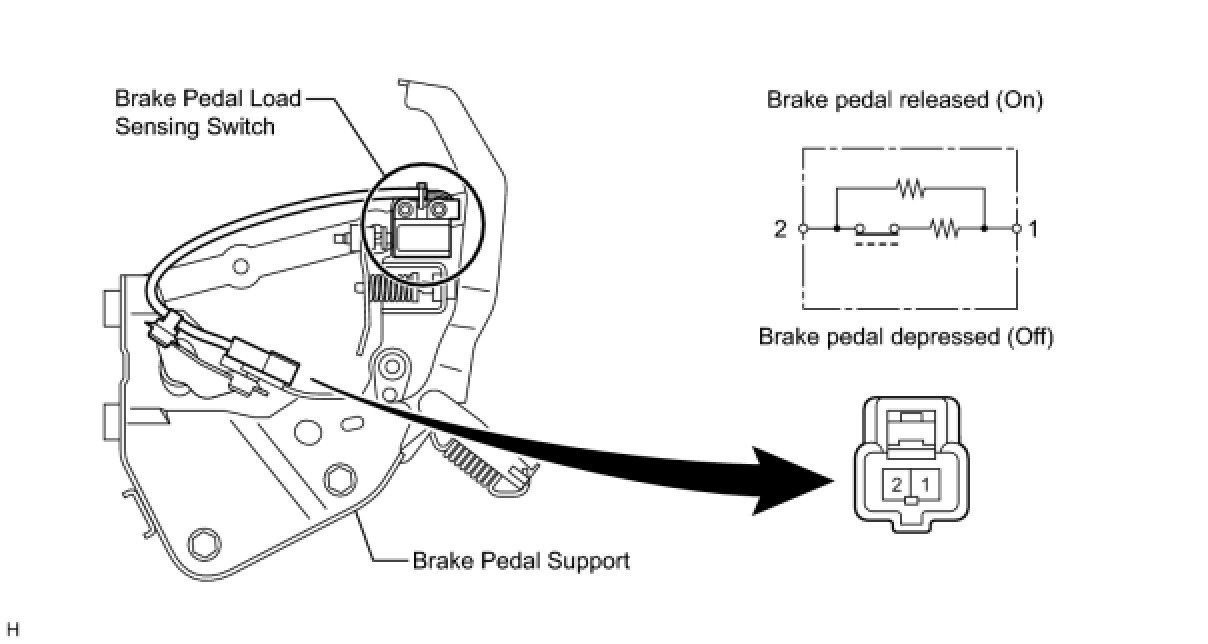 Brake Pedal Load Sensing Switch

Brake pedal released (On)

2

1

Brake pedal depressed (Off)

2

1

Brake Pedal Support

H