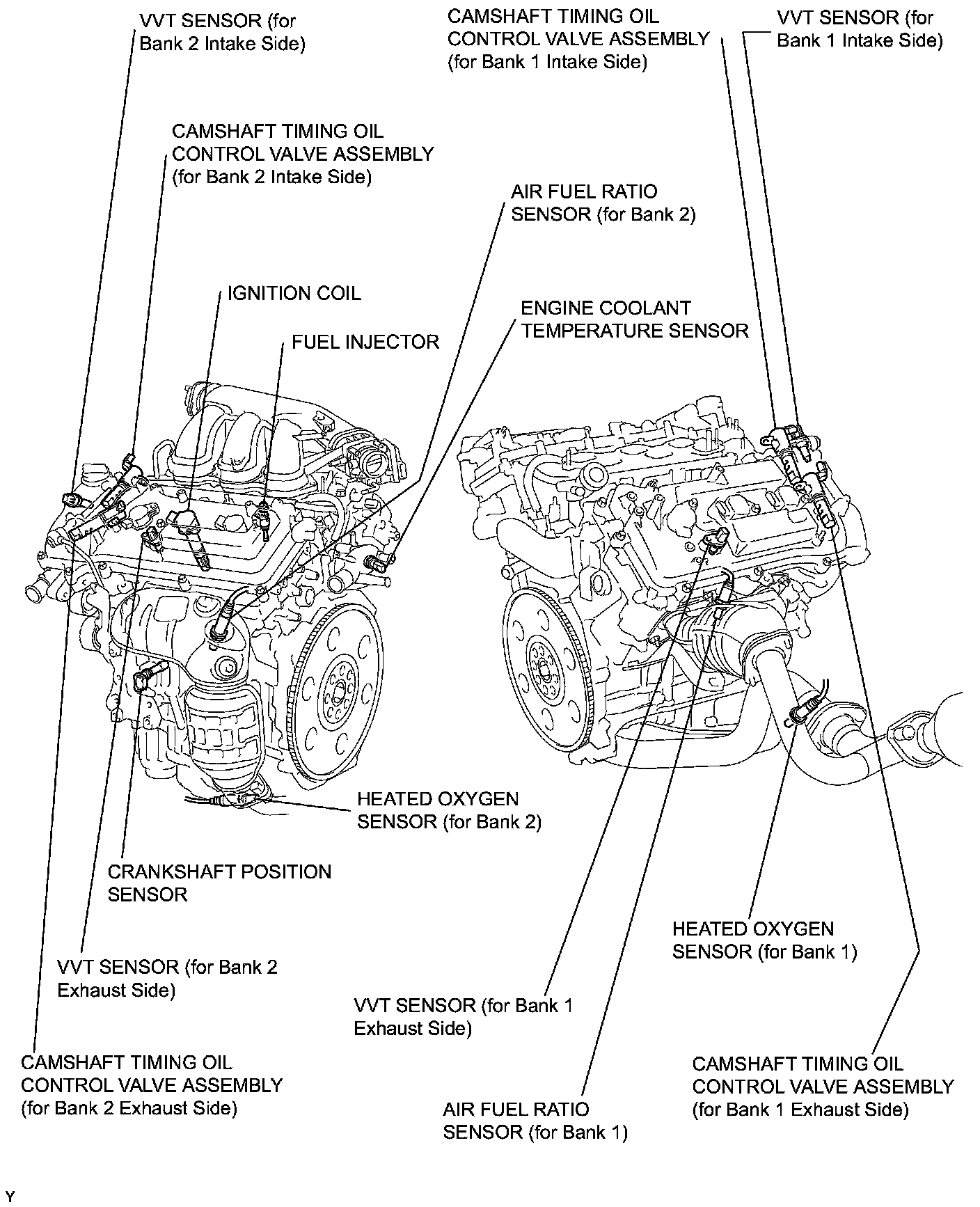 VVT SENSOR (for Bank 2 Intake Side)

CAMSHAFT TIMING OIL CONTROL VALVE ASSEMBLY (for Bank 1 Intake Side)

VVT SENSOR (for Bank 1 Intake Side)

CAMSHAFT TIMING OIL CONTROL VALVE ASSEMBLY (for Bank 2 Intake Side)

AIR FUEL RATIO SENSOR (for Bank 2)

IGNITION COIL

ENGINE COOLANT TEMPERATURE SENSOR

FUEL INJECTOR

HEATED OXYGEN SENSOR (for Bank 2)

CRANKSHAFT POSITION SENSOR

HEATED OXYGEN SENSOR (for Bank 1)

VVT SENSOR (for Bank 2 Exhaust Side)

VVT SENSOR (for Bank 1 Exhaust Side)

CAMSHAFT TIMING OIL CONTROL VALVE ASSEMBLY (for Bank 2 Exhaust Side)

CAMSHAFT TIMING OIL CONTROL VALVE ASSEMBLY (for Bank 1 Exhaust Side)

AIR FUEL RATIO SENSOR (for Bank 1)

Y