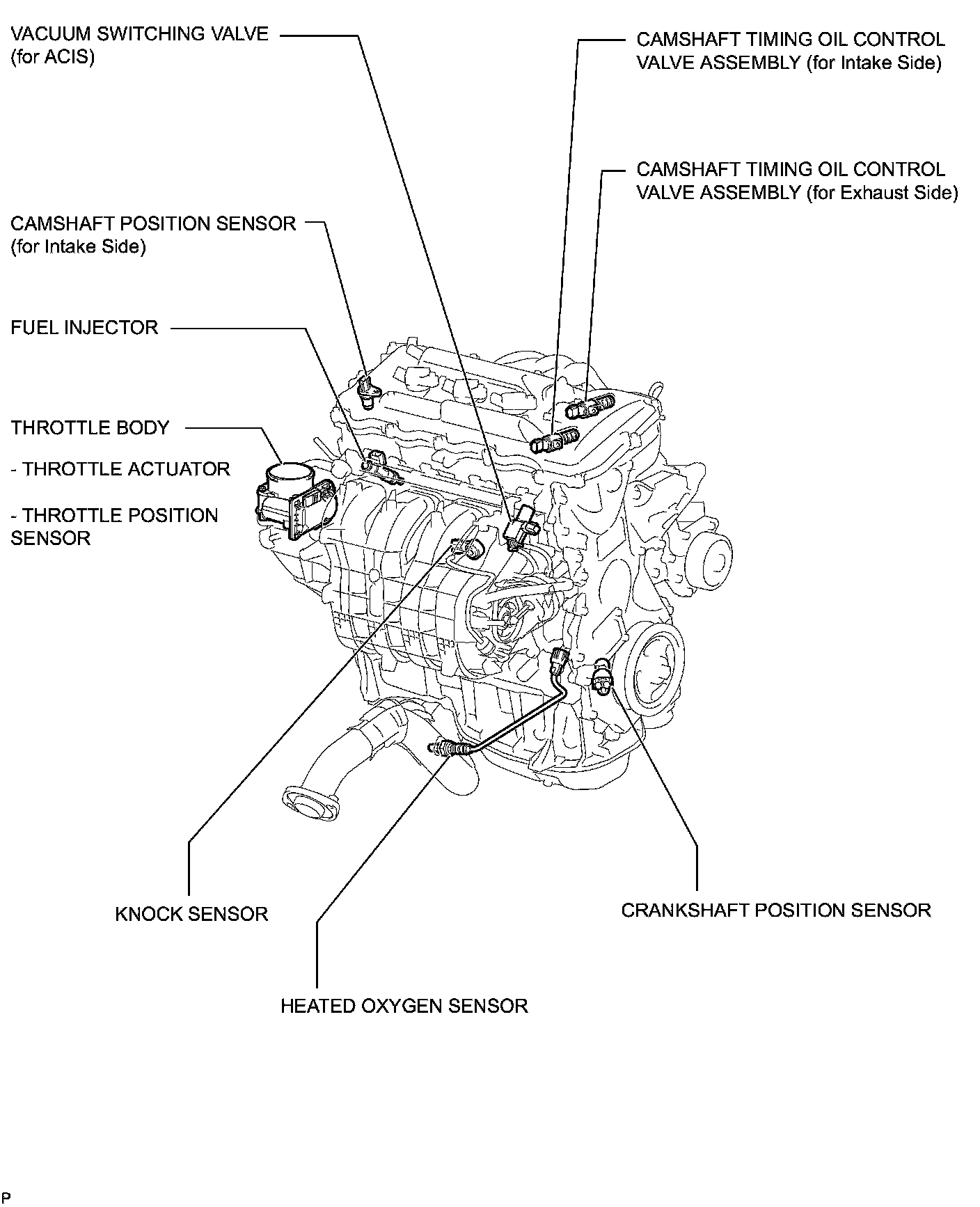 VACUUM SWITCHING VALVE (for ACIS)

CAMSHAFT TIMING OIL CONTROL VALVE ASSEMBLY (for Intake Side)

CAMSHAFT TIMING OIL CONTROL VALVE ASSEMBLY (for Exhaust Side)

CAMSHAFT POSITION SENSOR (for Intake Side)

FUEL INJECTOR

THROTTLE BODY

- THROTTLE ACTUATOR

- THROTTLE POSITION SENSOR

KNOCK SENSOR

CRANKSHAFT POSITION SENSOR

HEATED OXYGEN SENSOR

P