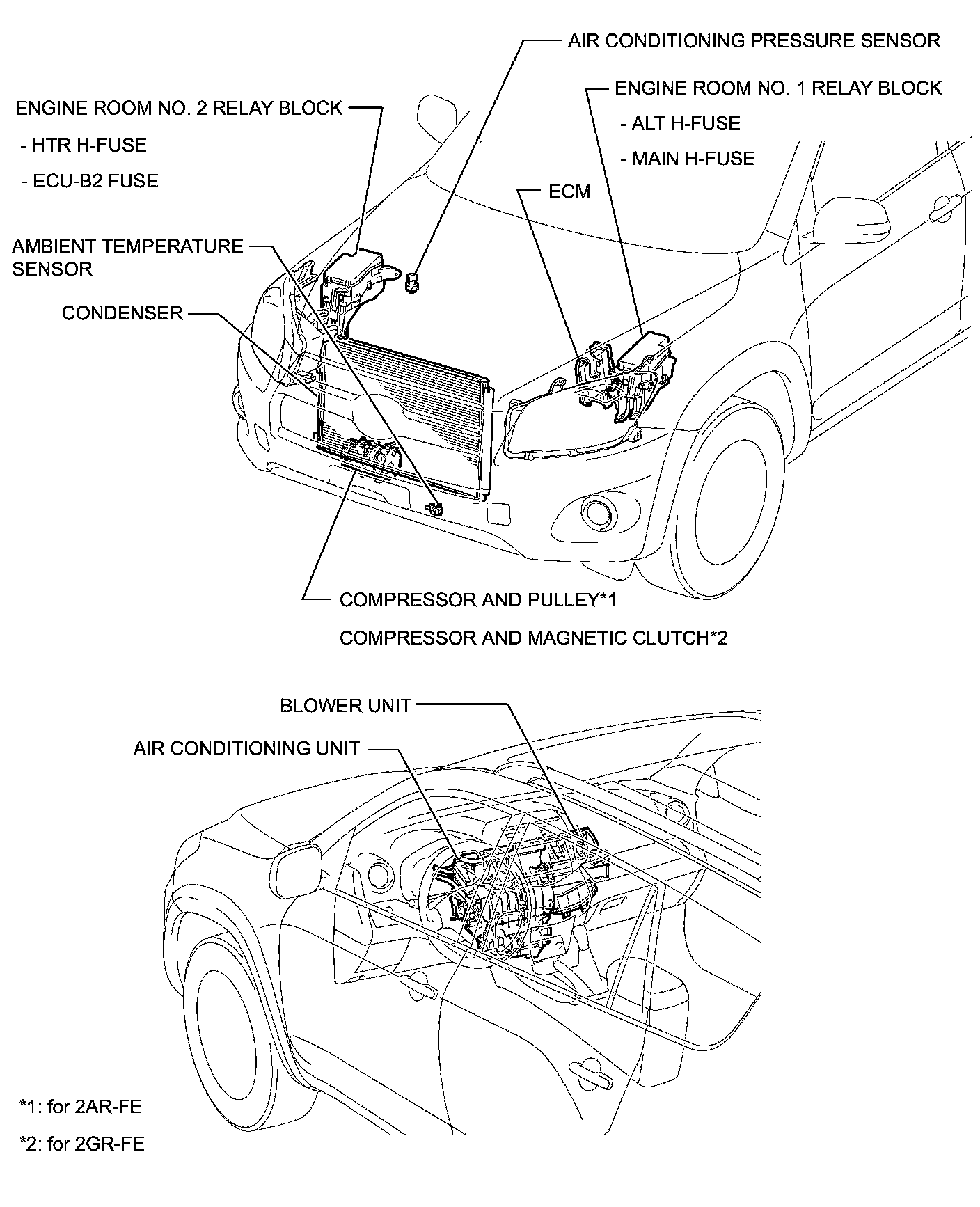 AIR CONDITIONING PRESSURE SENSOR

ENGINE ROOM NO. 1 RELAY BLOCK
- ALT H-FUSE
- MAIN H-FUSE

ENGINE ROOM NO. 2 RELAY BLOCK
- HTR H-FUSE
- ECU-B2 FUSE

ECM

AMBIENT TEMPERATURE SENSOR

CONDENSER

COMPRESSOR AND PULLEY*1
COMPRESSOR AND MAGNETIC CLUTCH*2

BLOWER UNIT

AIR CONDITIONING UNIT

*1: for 2AR-FE
*2: for 2GR-FE