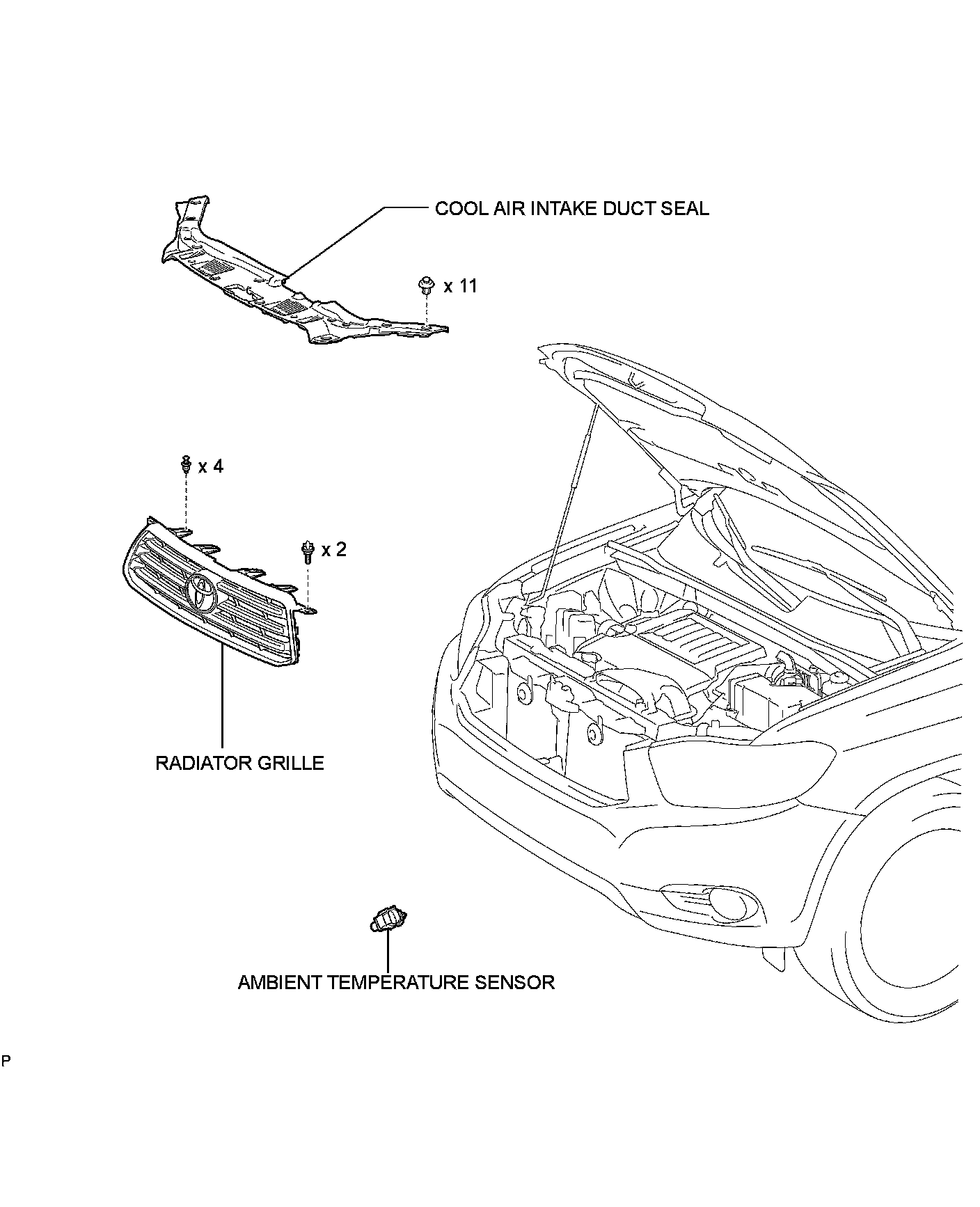 COOL AIR INTAKE DUCT SEAL

x 11

x 4

x 2

RADIATOR GRILLE

AMBIENT TEMPERATURE SENSOR

P