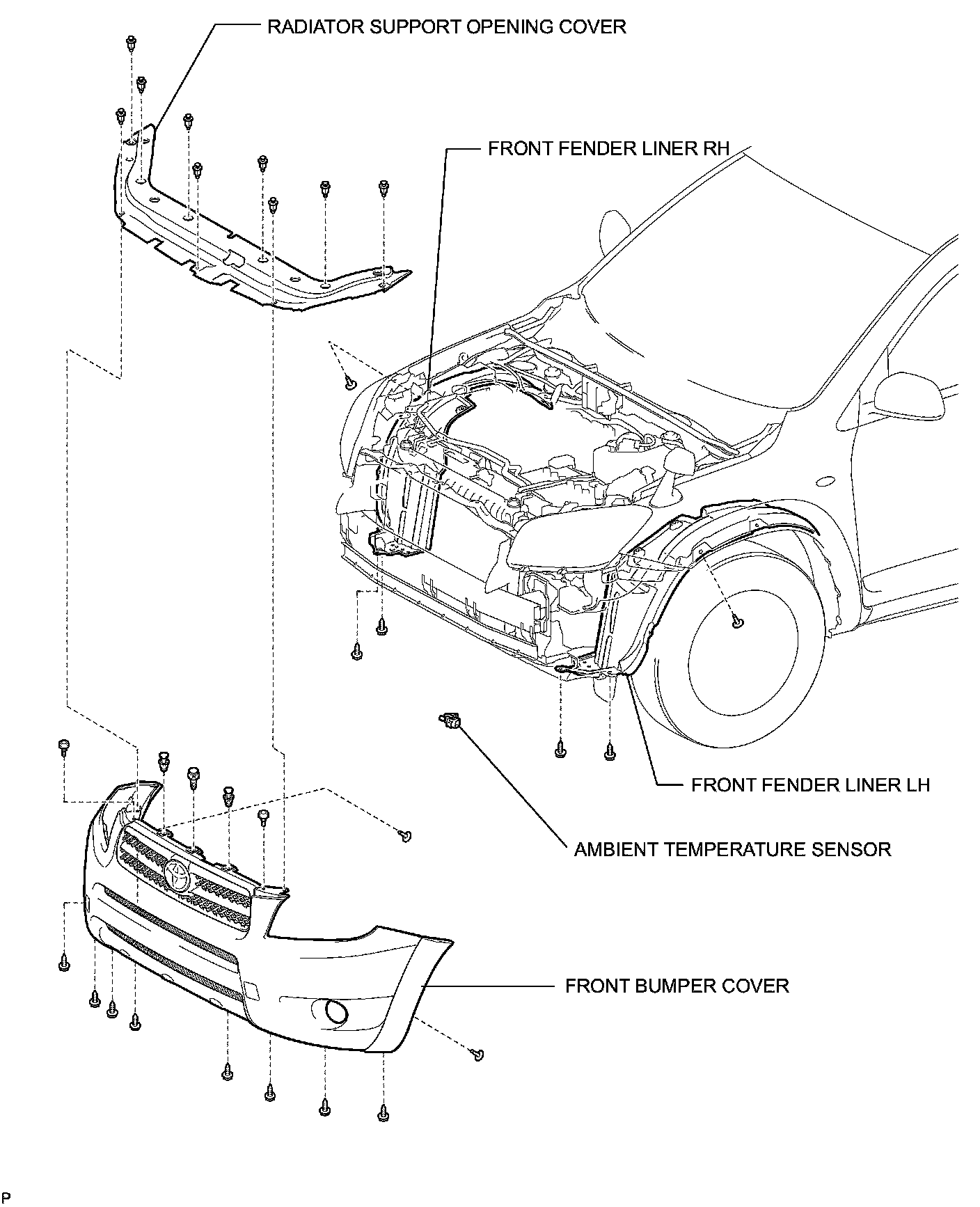 RADIATOR SUPPORT OPENING COVER

FRONT FENDER LINER RH

FRONT FENDER LINER LH

AMBIENT TEMPERATURE SENSOR

FRONT BUMPER COVER

P