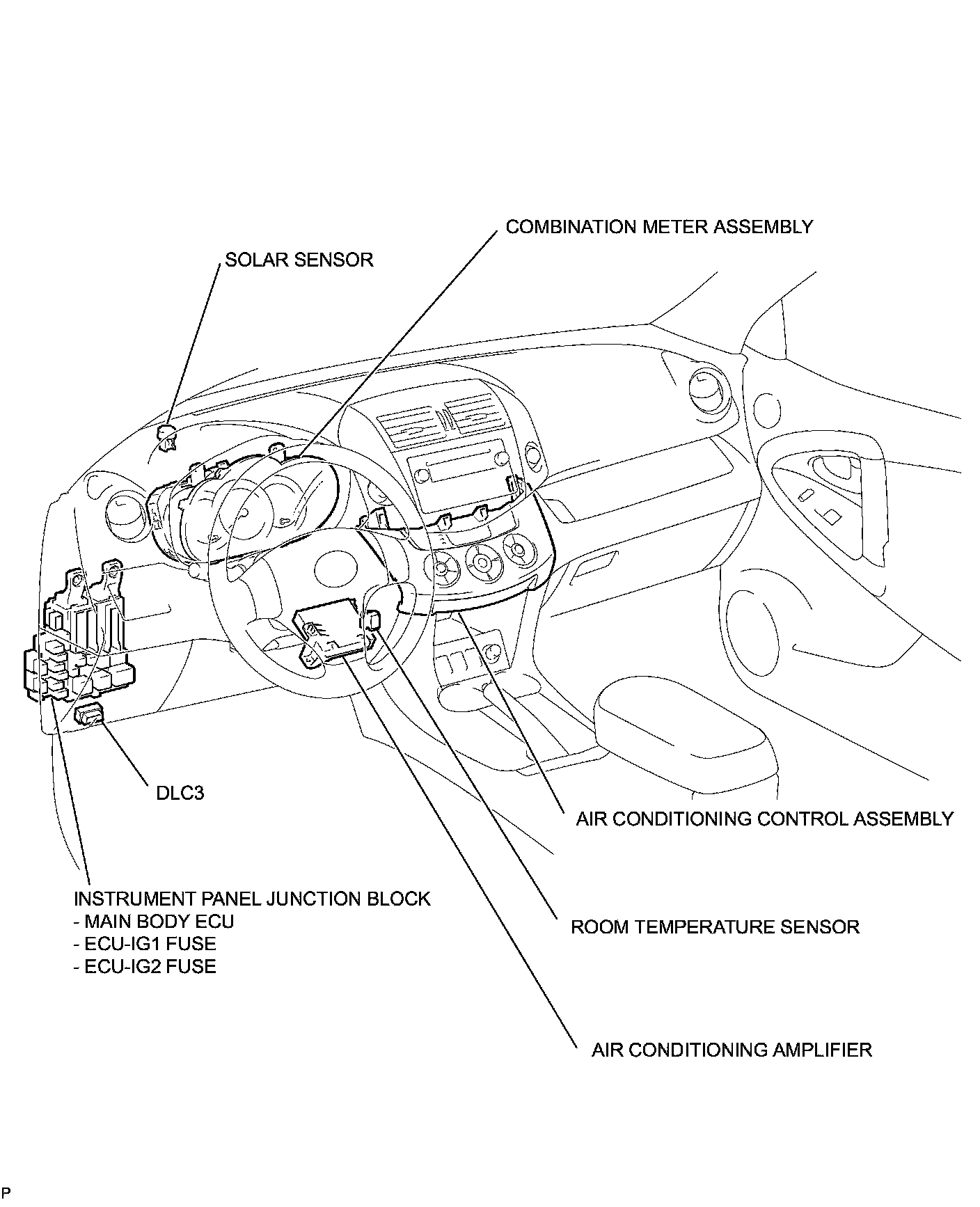 COMBINATION METER ASSEMBLY

SOLAR SENSOR

DLC3

AIR CONDITIONING CONTROL ASSEMBLY

INSTRUMENT PANEL JUNCTION BLOCK
- MAIN BODY ECU
- ECU-IG1 FUSE
- ECU-IG2 FUSE

ROOM TEMPERATURE SENSOR

AIR CONDITIONING AMPLIFIER

P