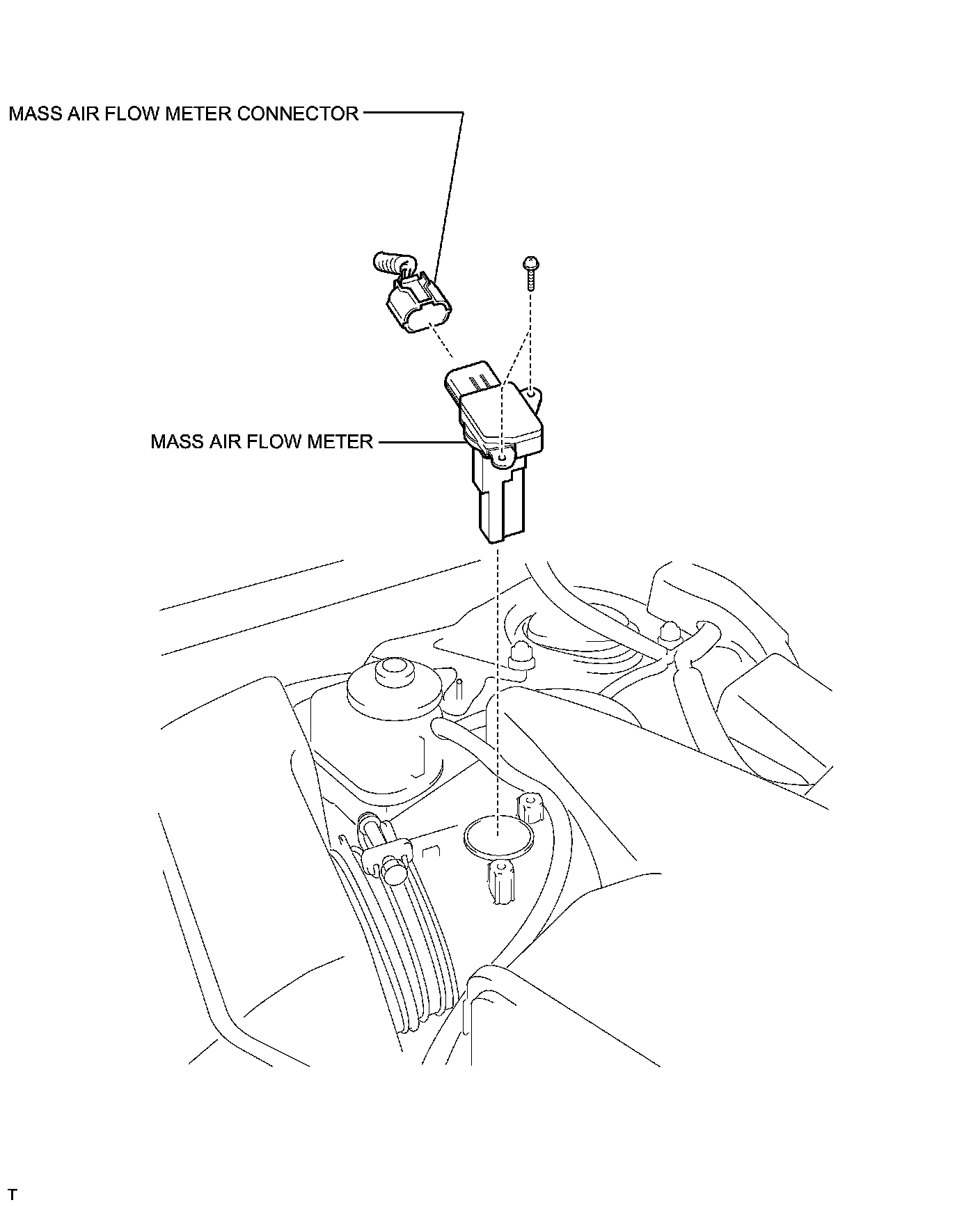 MASS AIR FLOW METER CONNECTOR

MASS AIR FLOW METER

T