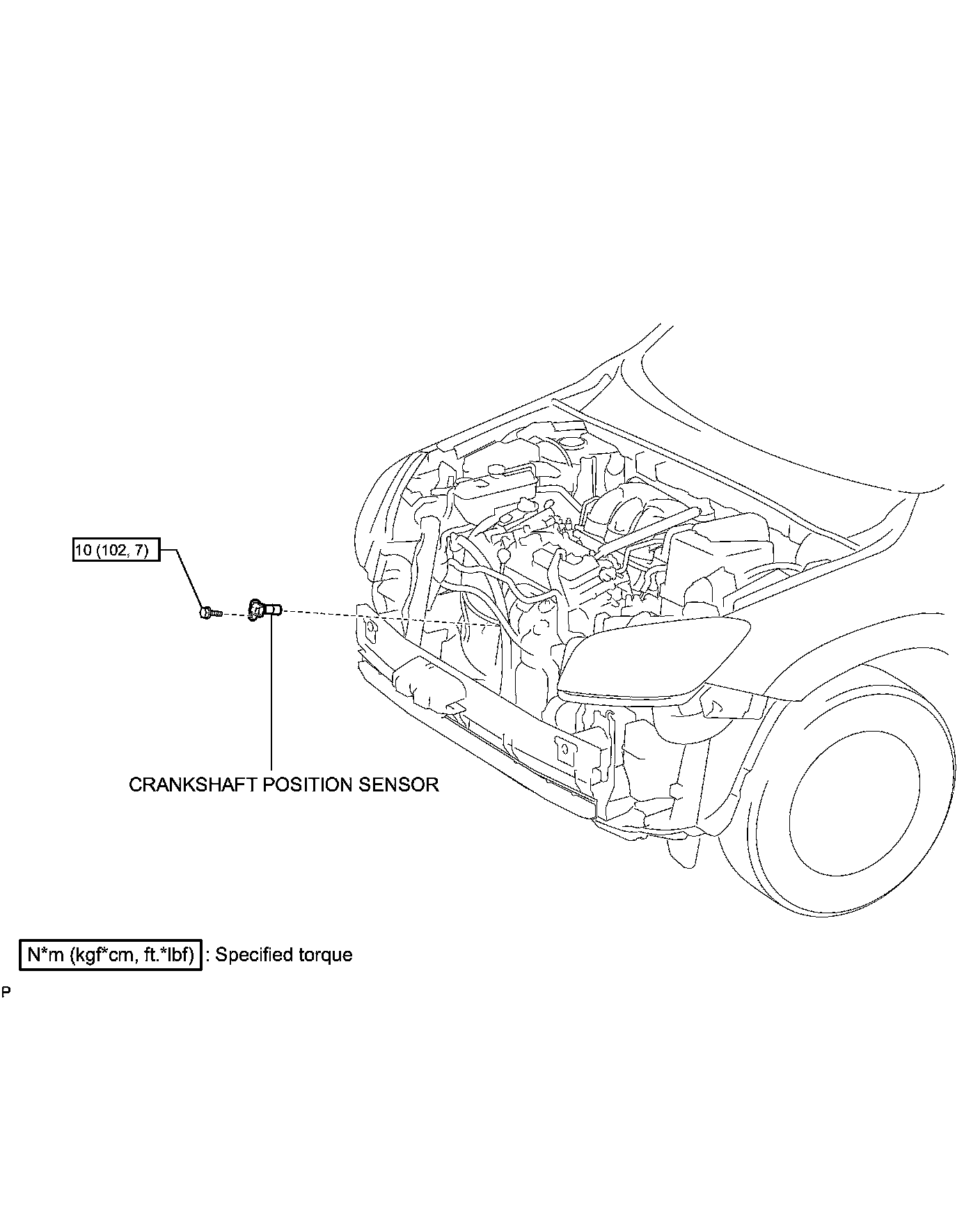 10 (102, 7)

CRANKSHAFT POSITION SENSOR

N*m (kgf*cm, ft.*lbf) : Specified torque

P