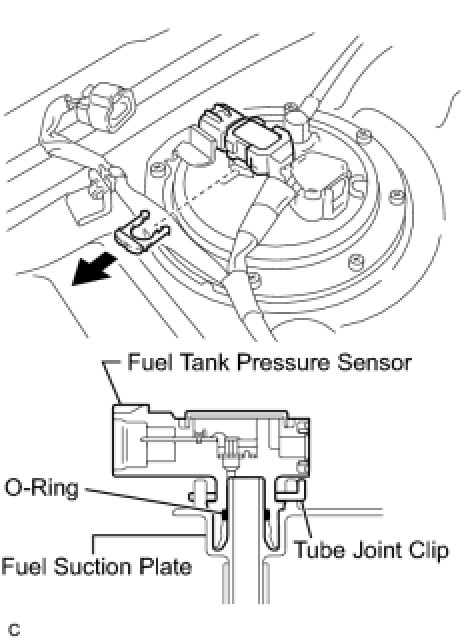 Fuel Tank Pressure Sensor

O-Ring

Tube Joint Clip

Fuel Suction Plate

C