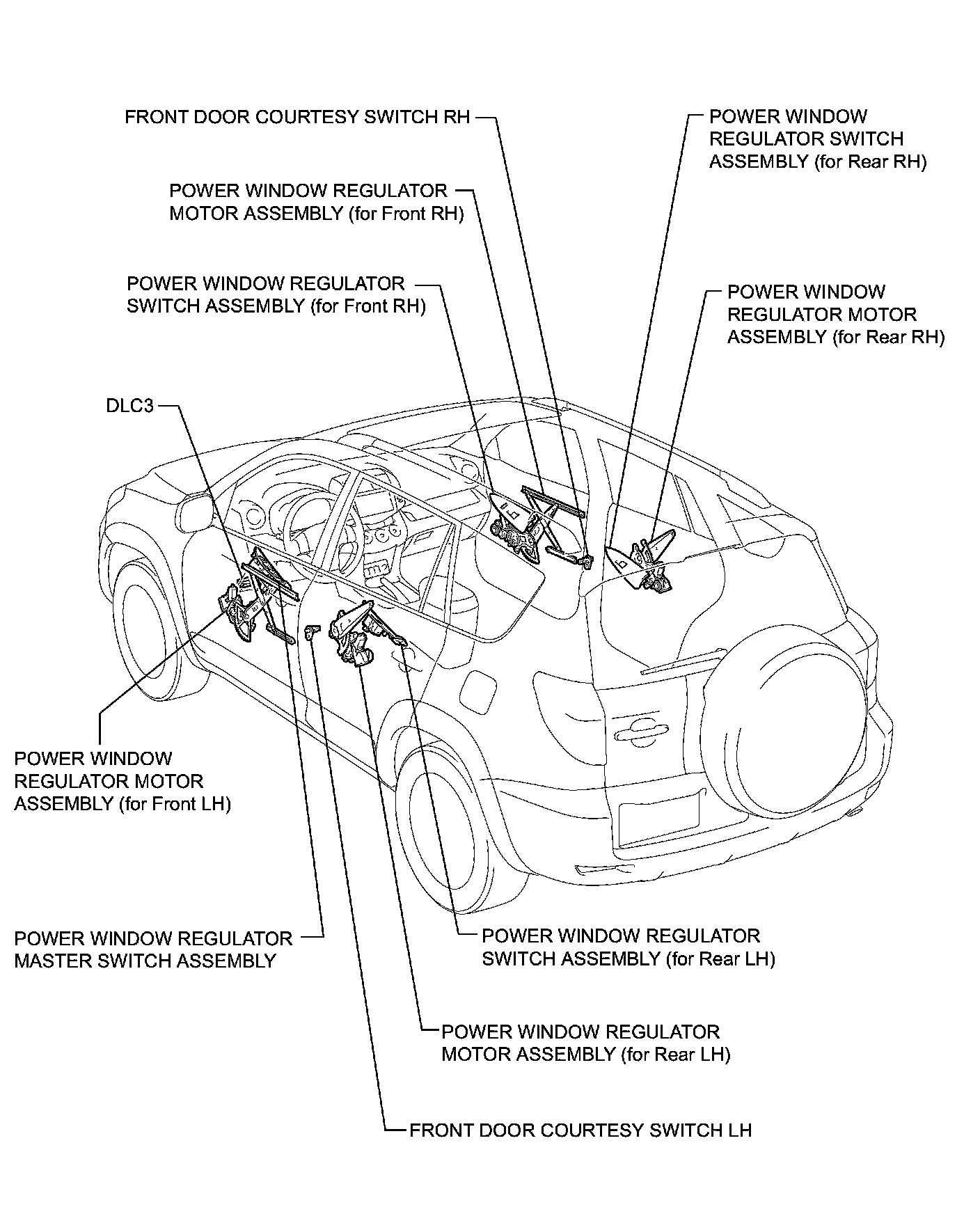 FRONT DOOR COURTESY SWITCH RH

POWER WINDOW REGULATOR SWITCH ASSEMBLY (for Rear RH)

POWER WINDOW REGULATOR MOTOR ASSEMBLY (for Front RH)

POWER WINDOW REGULATOR SWITCH ASSEMBLY (for Front RH)

POWER WINDOW REGULATOR MOTOR ASSEMBLY (for Rear RH)

DLC3

POWER WINDOW REGULATOR MOTOR ASSEMBLY (for Front LH)

POWER WINDOW REGULATOR MASTER SWITCH ASSEMBLY

POWER WINDOW REGULATOR SWITCH ASSEMBLY (for Rear LH)

POWER WINDOW REGULATOR MOTOR ASSEMBLY (for Rear LH)

FRONT DOOR COURTESY SWITCH LH