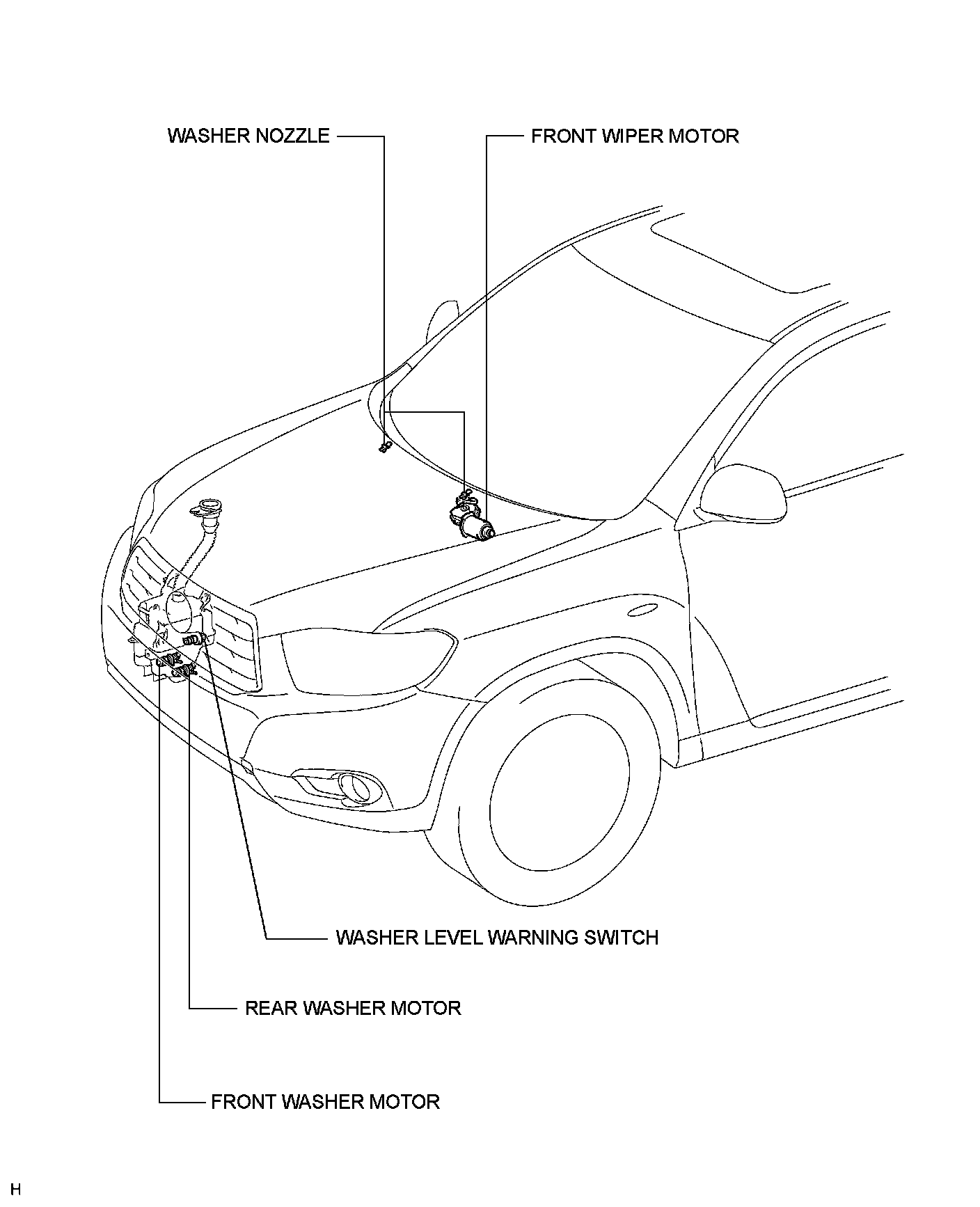 WASHER NOZZLE

FRONT WIPER MOTOR

WASHER LEVEL WARNING SWITCH

REAR WASHER MOTOR

FRONT WASHER MOTOR

H