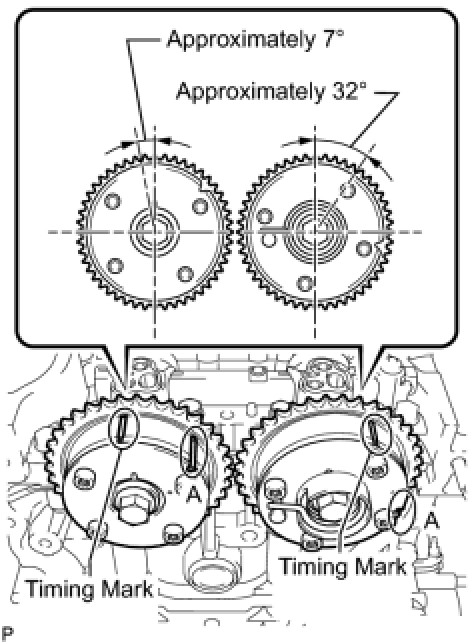 Approximately 7°

Approximately 32°

A

A

Timing Mark

Timing Mark

P