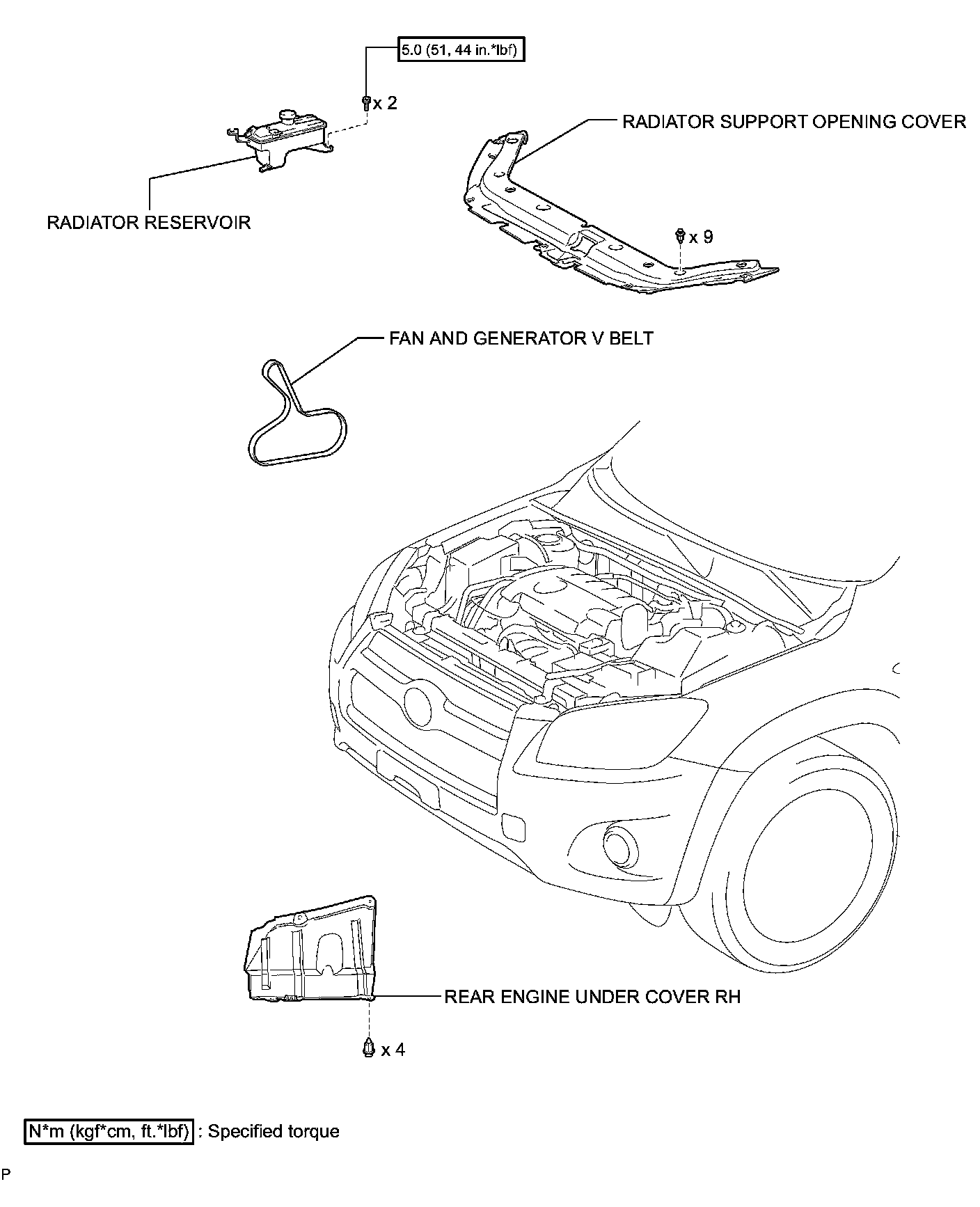 5.0 (51, 44 in.*lbf)

x 2

RADIATOR SUPPORT OPENING COVER

RADIATOR RESERVOIR

x 9

FAN AND GENERATOR V BELT

REAR ENGINE UNDER COVER RH

x 4

N*m (kgf*cm, ft.*lbf) : Specified torque

P