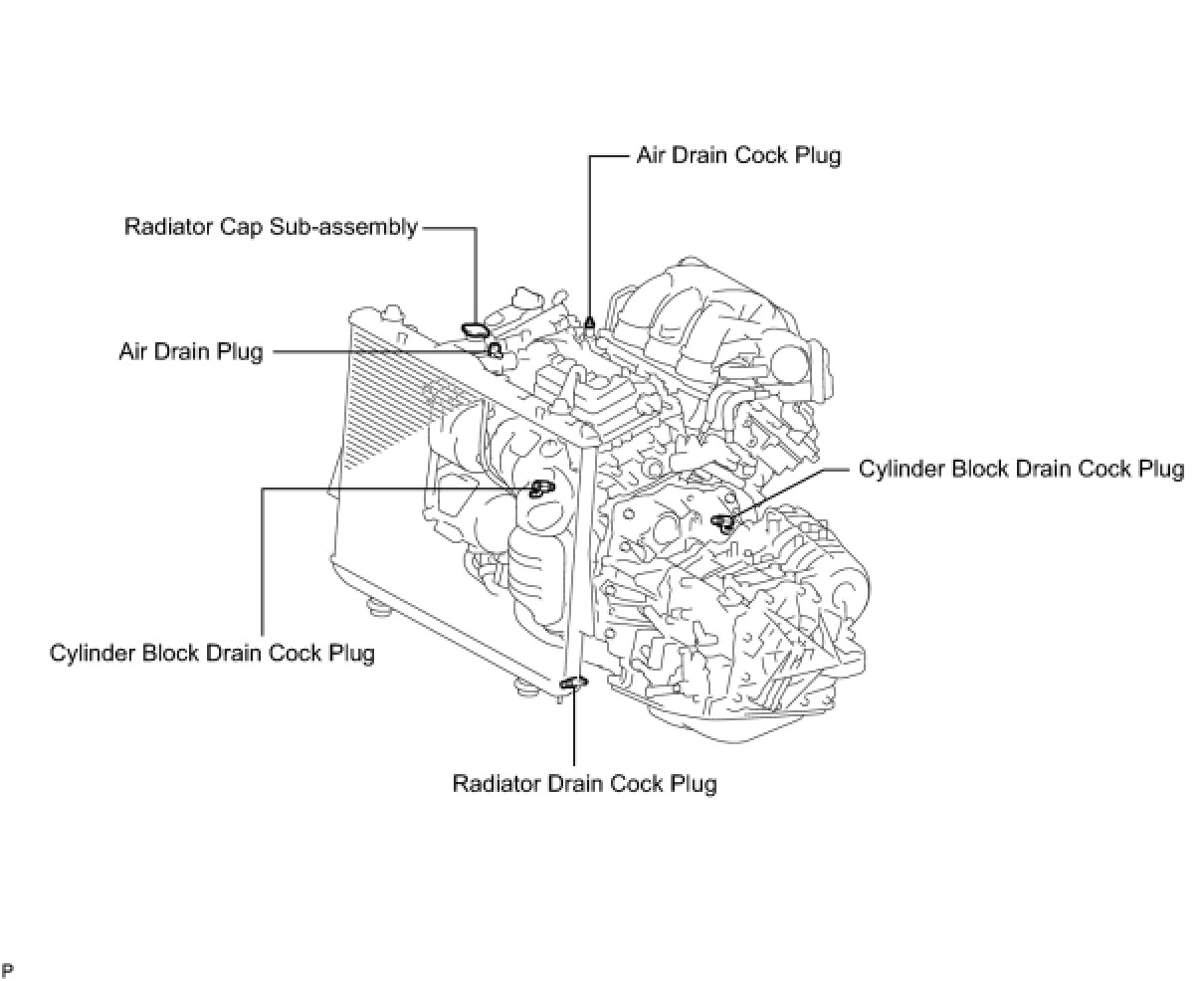 Air Drain Cock Plug

Radiator Cap Sub-assembly

Air Drain Plug

Cylinder Block Drain Cock Plug

Cylinder Block Drain Cock Plug

Radiator Drain Cock Plug

P