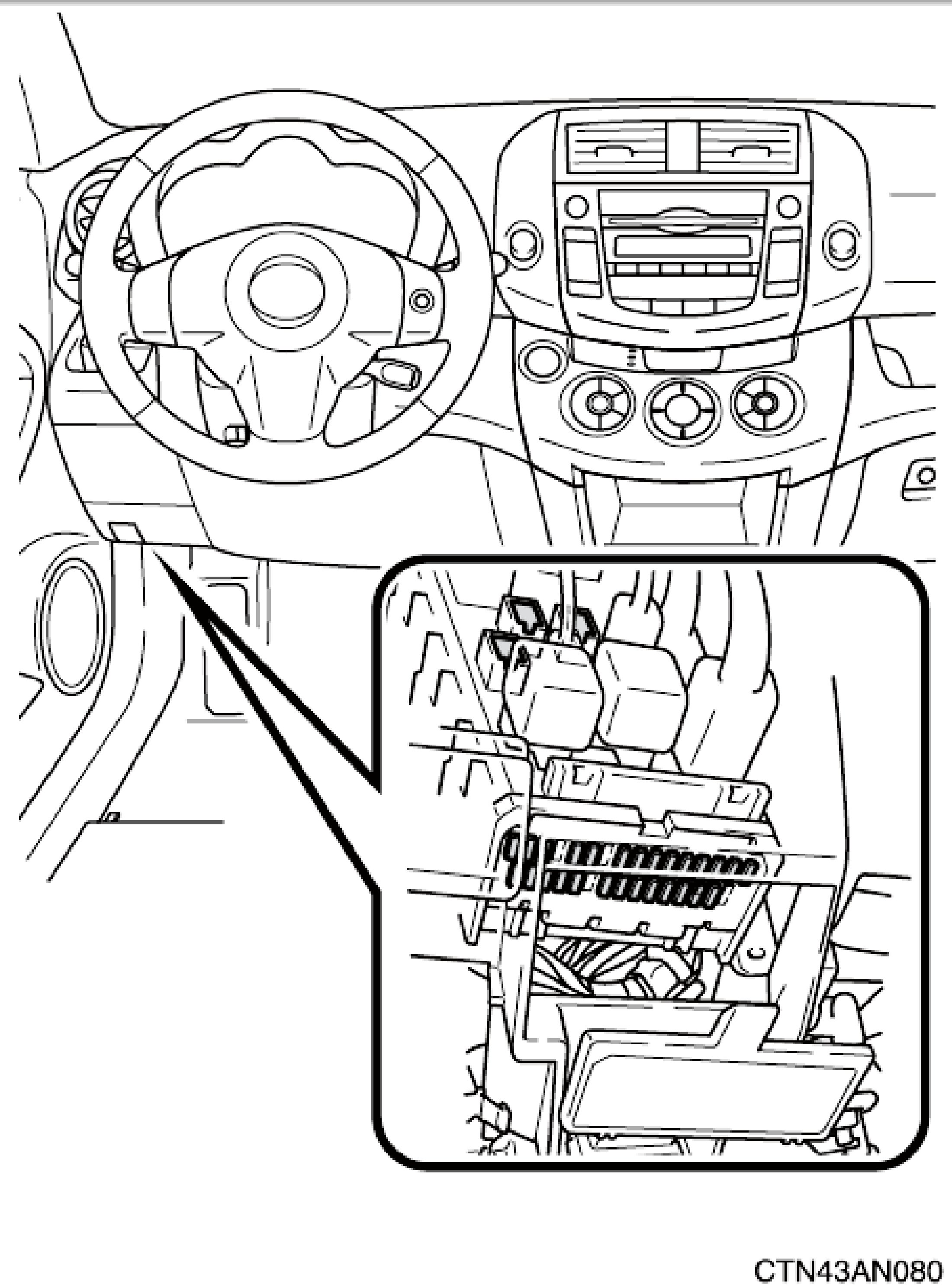 CTN43AN080