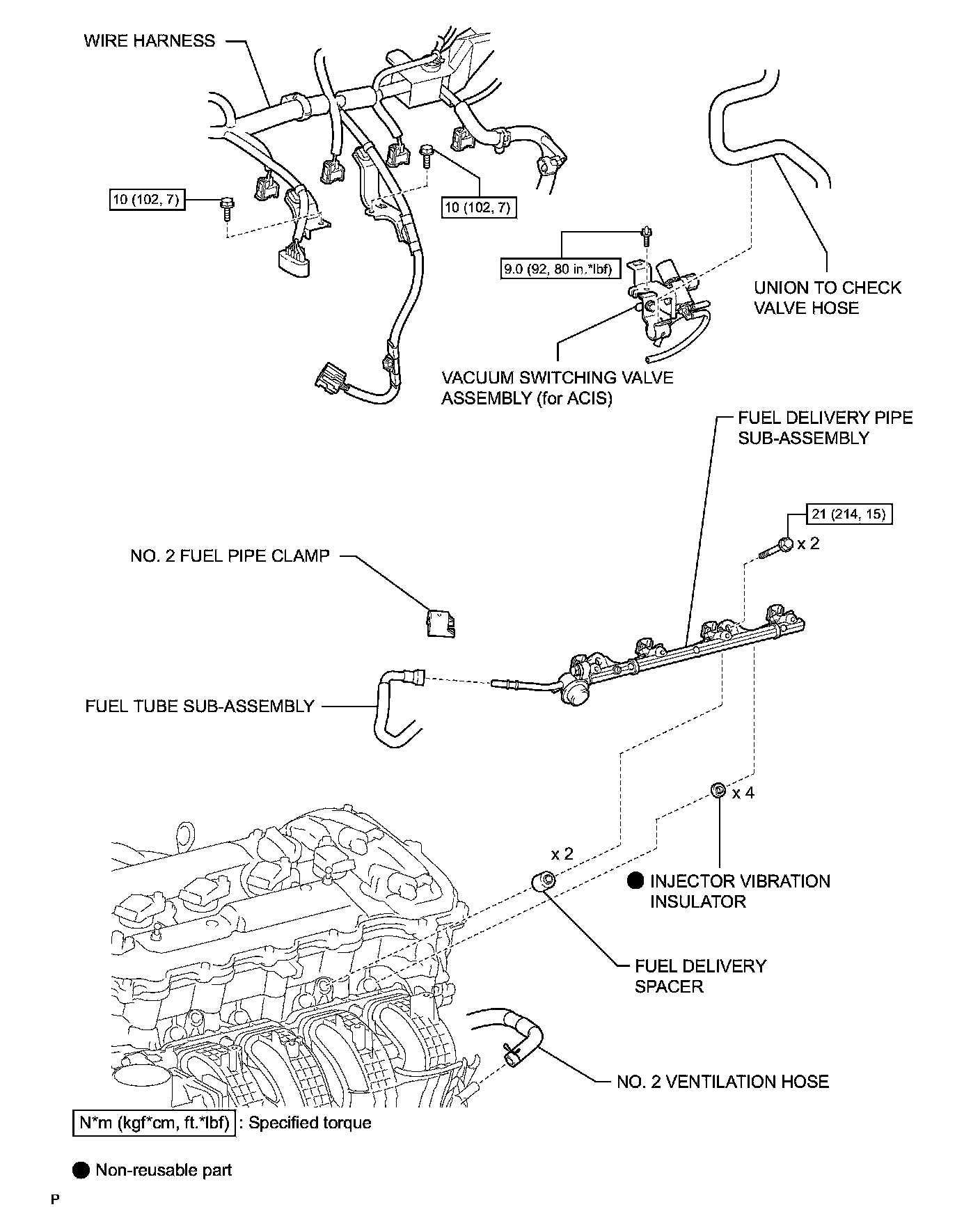 WIRE HARNESS

10 (102, 7)

10 (102, 7)

9.0 (92, 80 in.*lbf)

UNION TO CHECK VALVE HOSE

VACUUM SWITCHING VALVE ASSEMBLY (for ACIS)

FUEL DELIVERY PIPE SUB-ASSEMBLY

21 (214, 15)

x 2

NO. 2 FUEL PIPE CLAMP

FUEL TUBE SUB-ASSEMBLY

x 4

x 2

● INJECTOR VIBRATION INSULATOR

FUEL DELIVERY SPACER

NO. 2 VENTILATION HOSE

N*m (kgf*cm, ft.*lbf) : Specified torque

● Non-reusable part

P